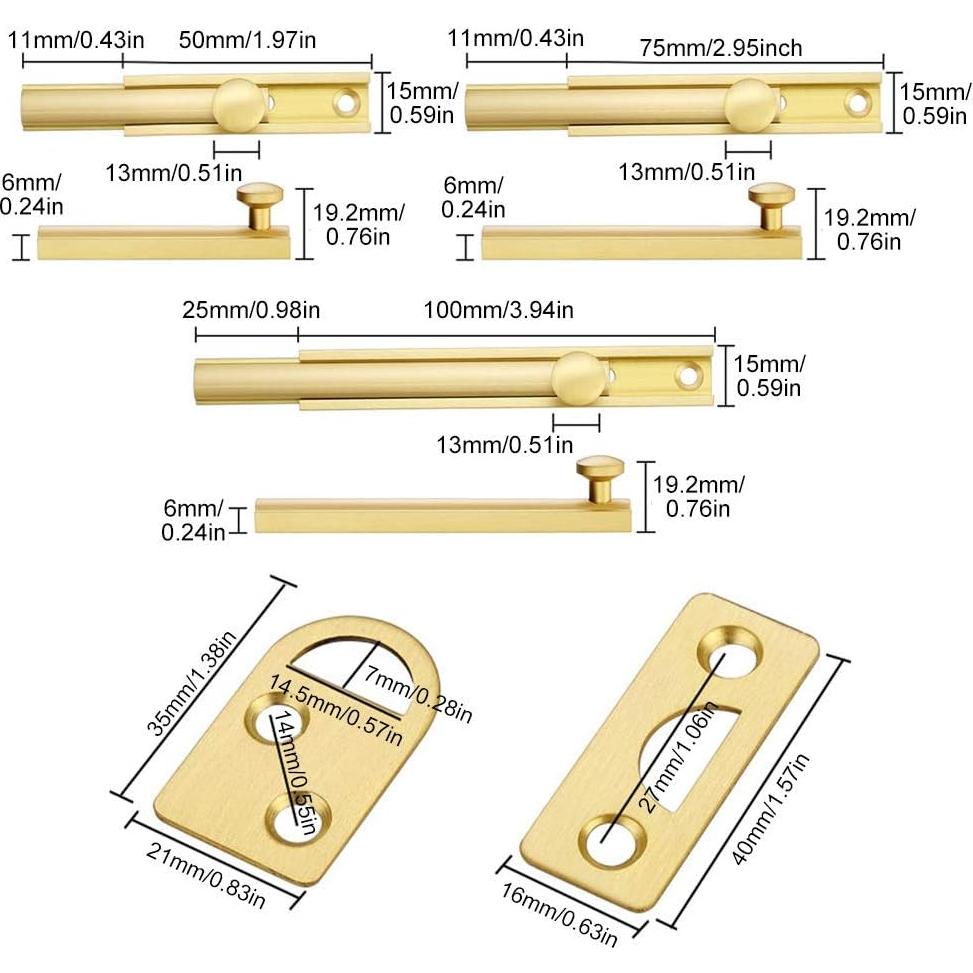 11mm/0.43in
50mm/1.97in
15mm/
0.59in
13mm/0.51in
6mm/
0.24in
19.2mm/
0.76in

11mm/0.43in
75mm/2.95inch
15mm/
0.59in
13mm/0.51in
6mm/
0.24in
19.2mm/
0.76in

25mm/0.98in
100mm/3.94in
15mm/
0.59in
13mm/0.51in
6mm/
0.24in
19.2mm/
0.76in

35mm/1.38in
7mm/0.28in
14.5mm/0.57in
14mm/0.55in
21mm/0.83in

27mm/1.06in
40mm/1.57in
16mm/0.63in