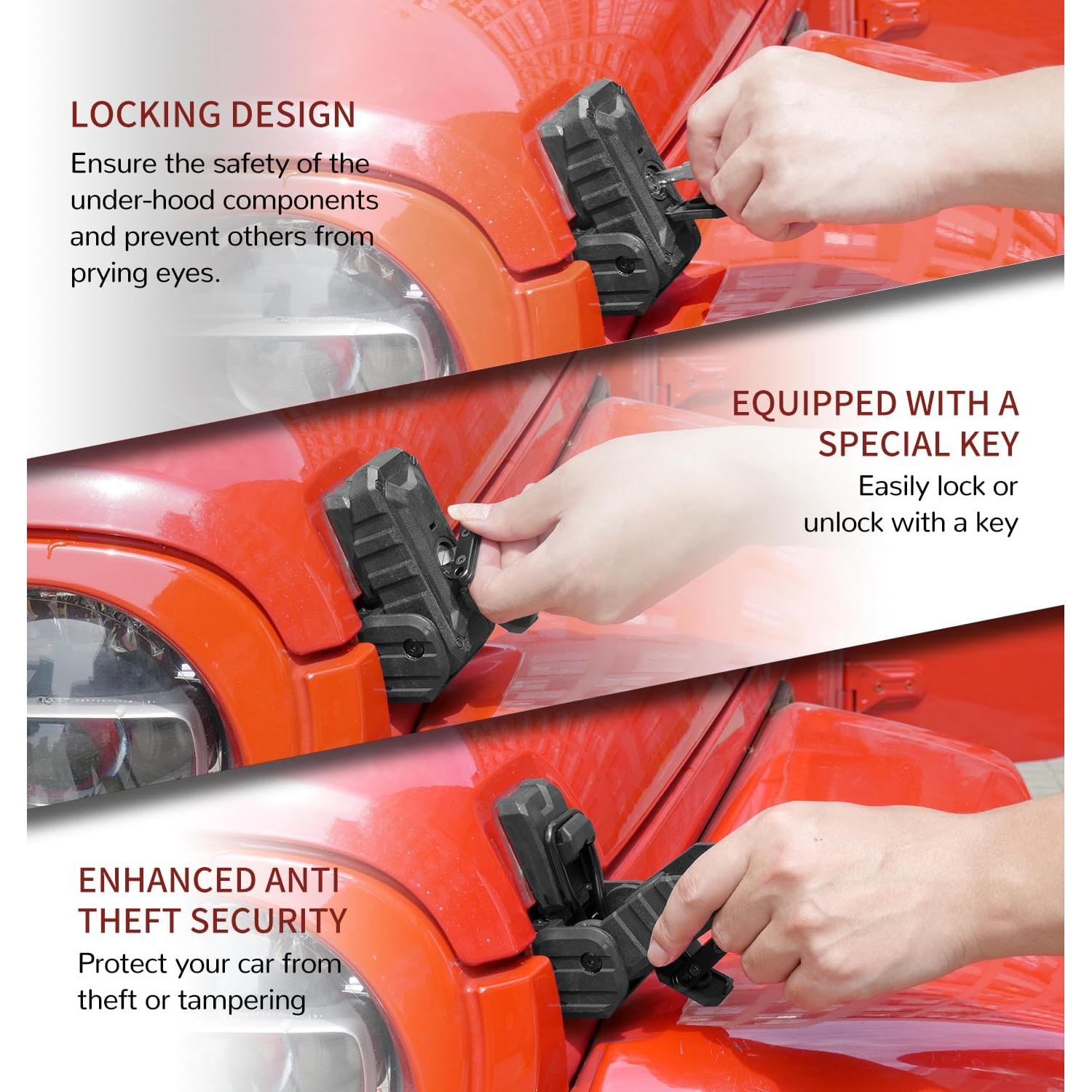 LOCKING DESIGN

Ensure the safety of the under-hood components and prevent others from prying eyes.

EQUIPPED WITH A SPECIAL KEY

Easily lock or unlock with a key

ENHANCED ANTI THEFT SECURITY

Protect your car from theft or tampering