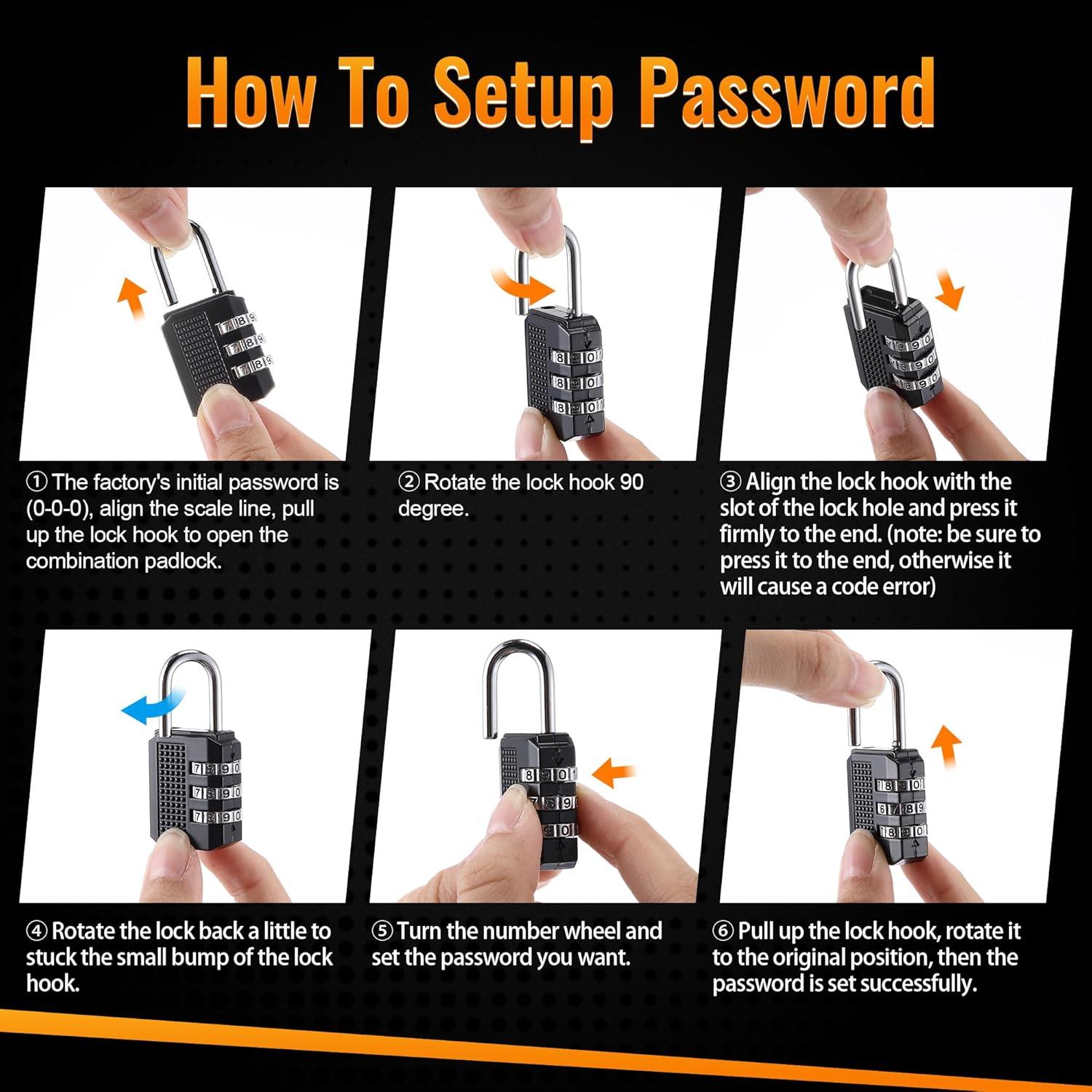 How To Setup Password

① The factory's initial password is (0-0-0), align the scale line, pull up the lock hook to open the combination padlock.

② Rotate the lock hook 90 degree.

③ Align the lock hook with the slot of the lock hole and press it firmly to the end. (note: be sure to press it to the end, otherwise it will cause a code error)

④ Rotate the lock back a little to stuck the small bump of the lock hook.

⑤ Turn the number wheel and set the password you want.

⑥ Pull up the lock hook, rotate it to the original position, then the password is set successfully.