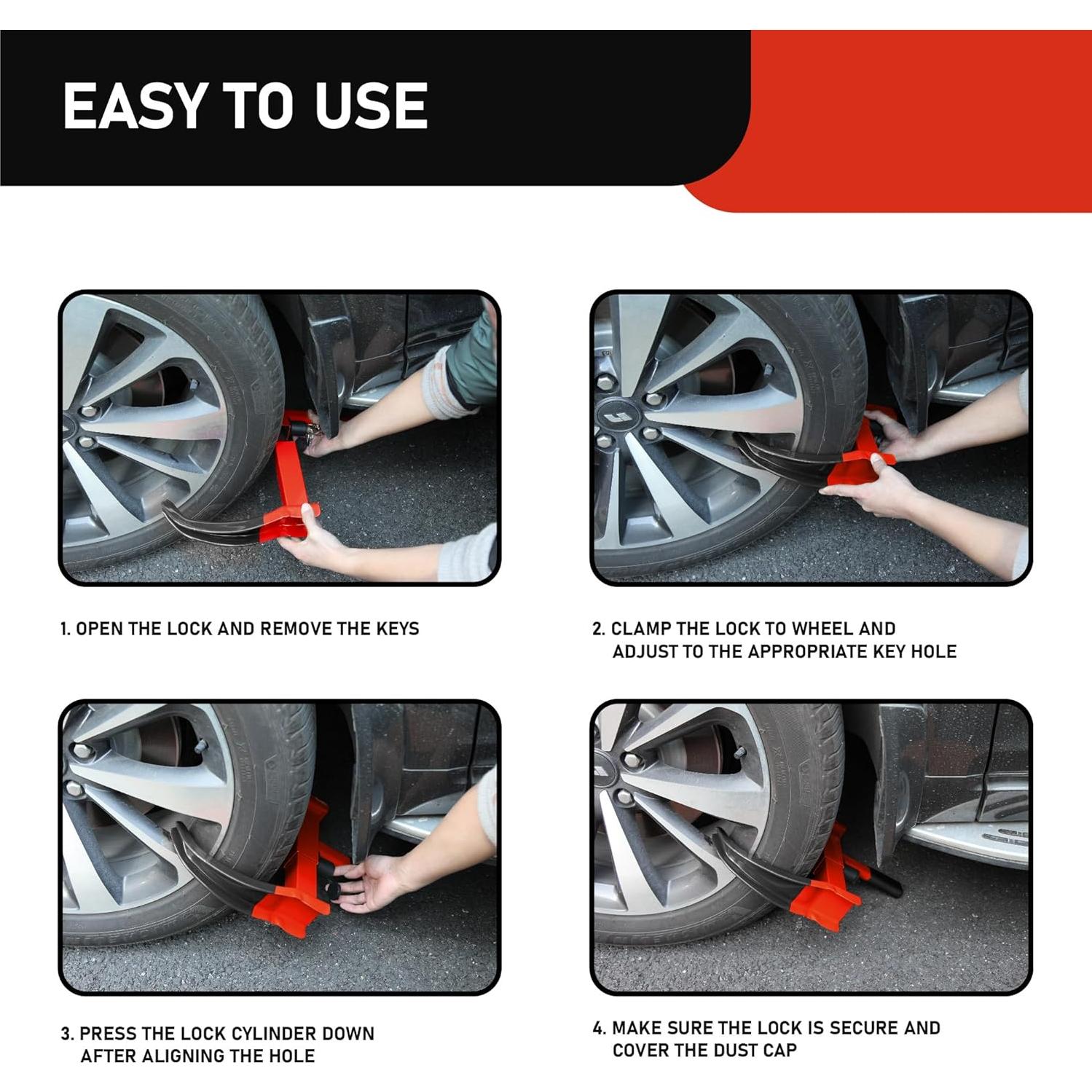 EASY TO USE

1. OPEN THE LOCK AND REMOVE THE KEYS

2. CLAMP THE LOCK TO WHEEL AND ADJUST TO THE APPROPRIATE KEY HOLE

3. PRESS THE LOCK CYLINDER DOWN AFTER ALIGNING THE HOLE

4. MAKE SURE THE LOCK IS SECURE AND COVER THE DUST CAP