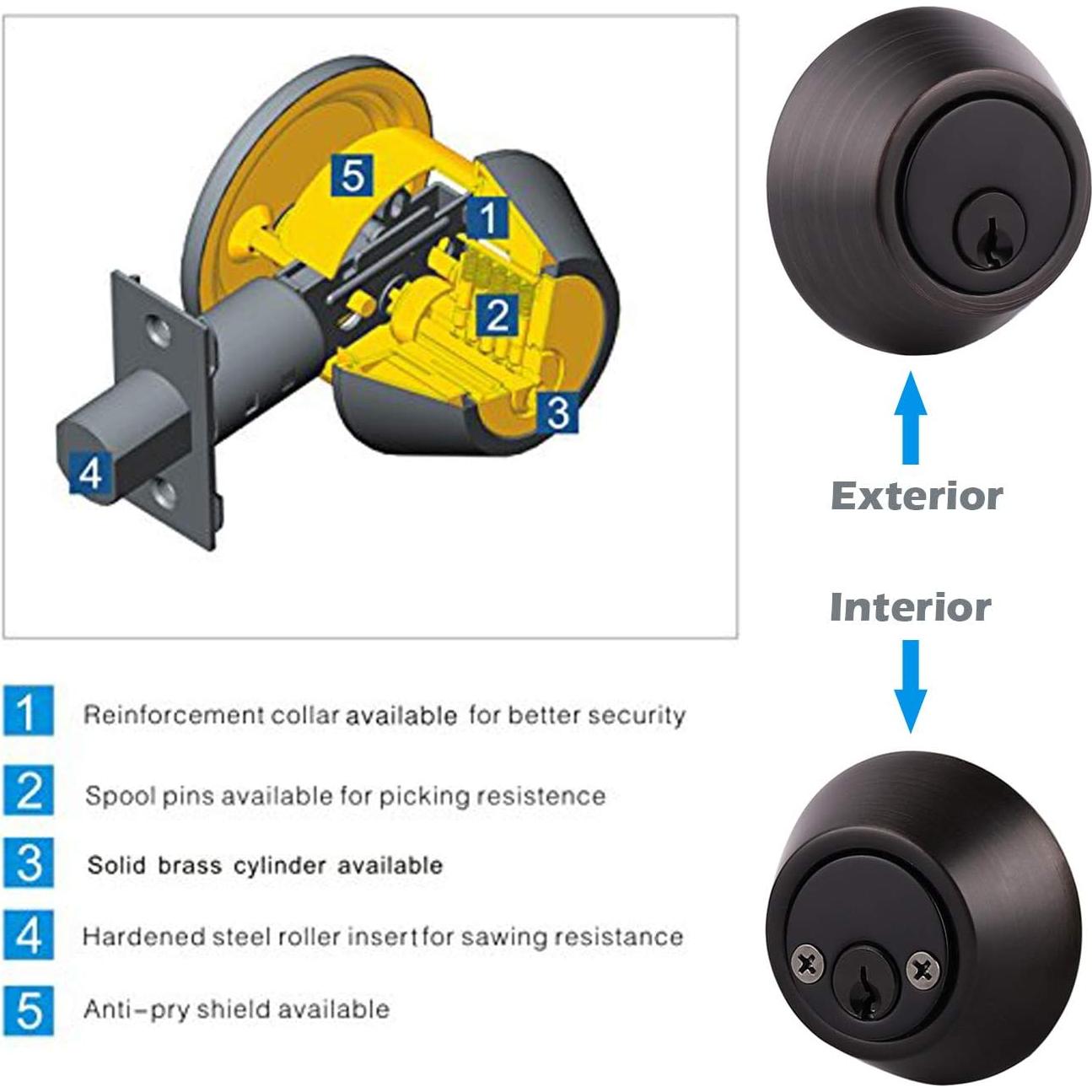 5

1

2

3

4

Exterior

Interior

1 Reinforcement collar available for better security

2 Spool pins available for picking resistence

3 Solid brass cylinder available

4 Hardened steel roller insert for sawing resistance

5 Anti-pry shield available