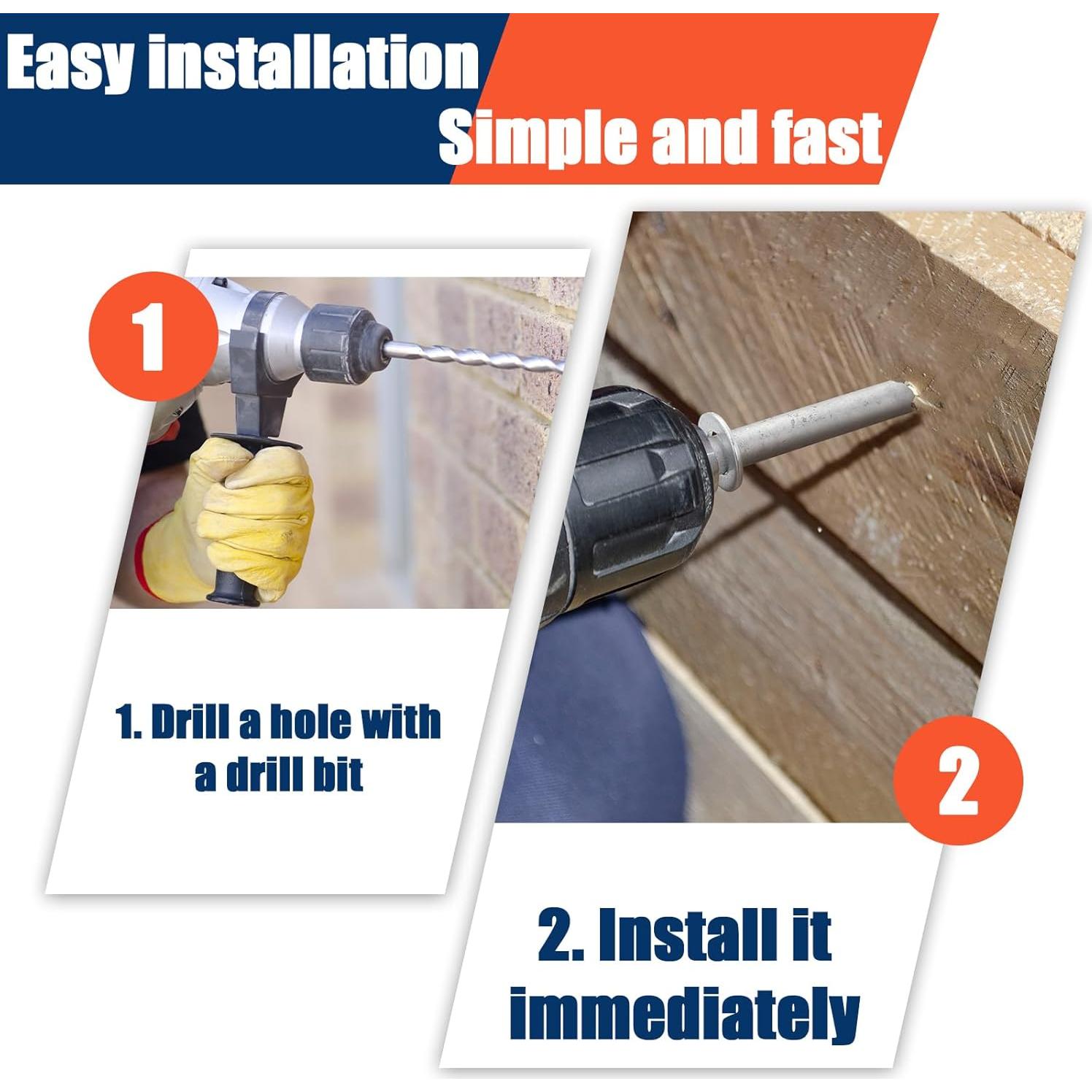 Easy installation
Simple and fast

1

1. Drill a hole with a drill bit

2

2. Install it immediately