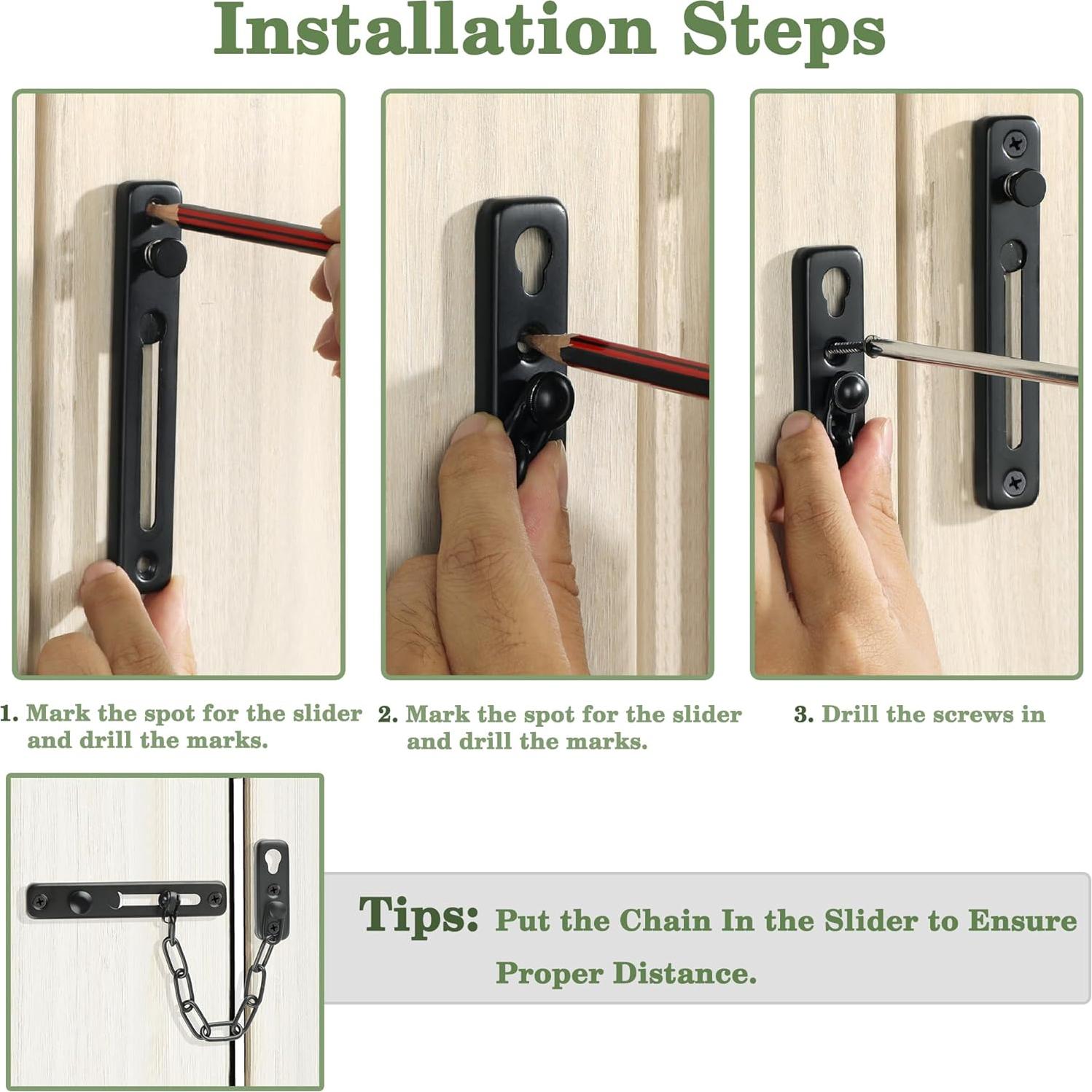 Installation Steps

1. Mark the spot for the slider and drill the marks.

2. Mark the spot for the slider and drill the marks.

3. Drill the screws in

Tips: Put the Chain In the Slider to Ensure Proper Distance.