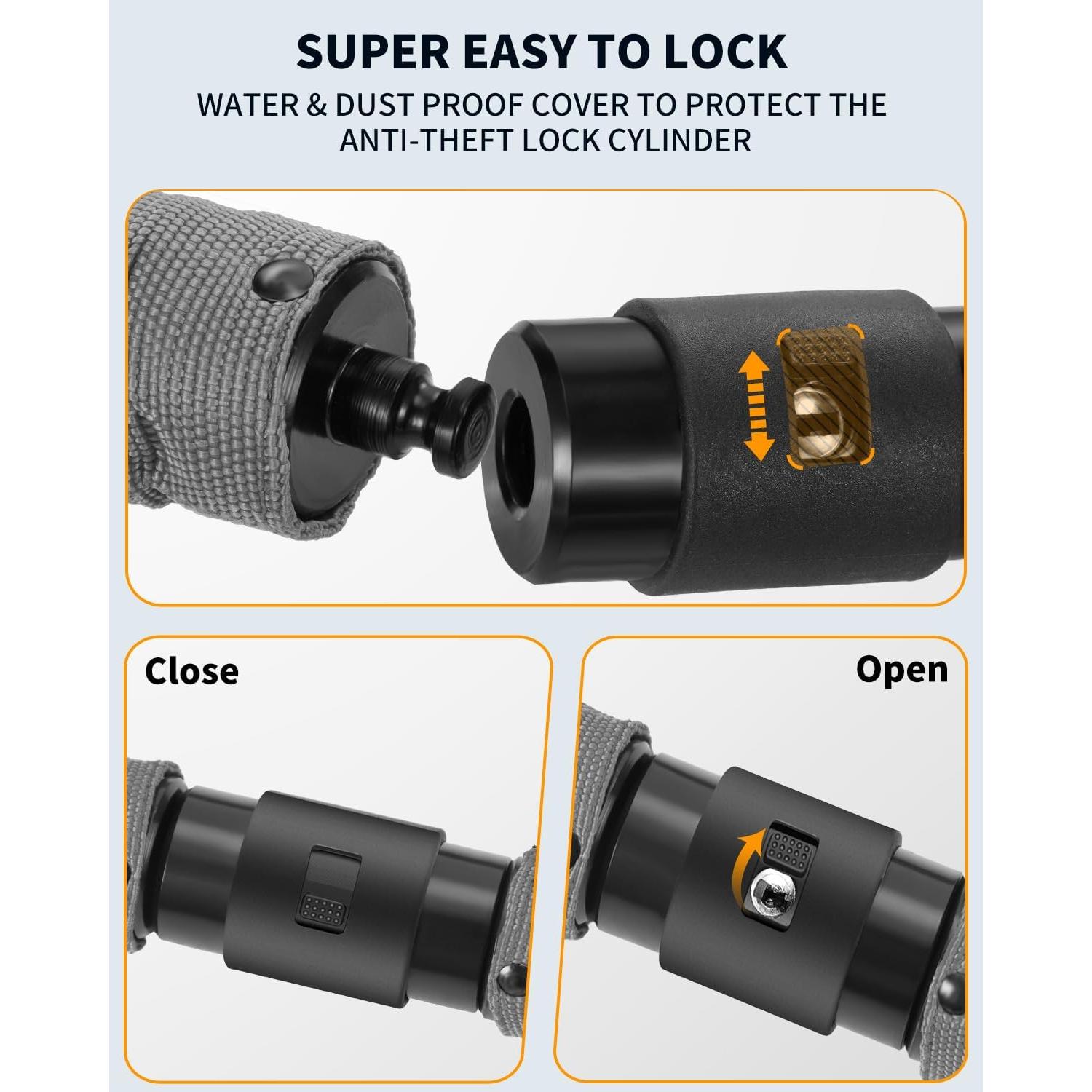 SUPER EASY TO LOCK

WATER & DUST PROOF COVER TO PROTECT THE ANTI-THEFT LOCK CYLINDER

Close

Open