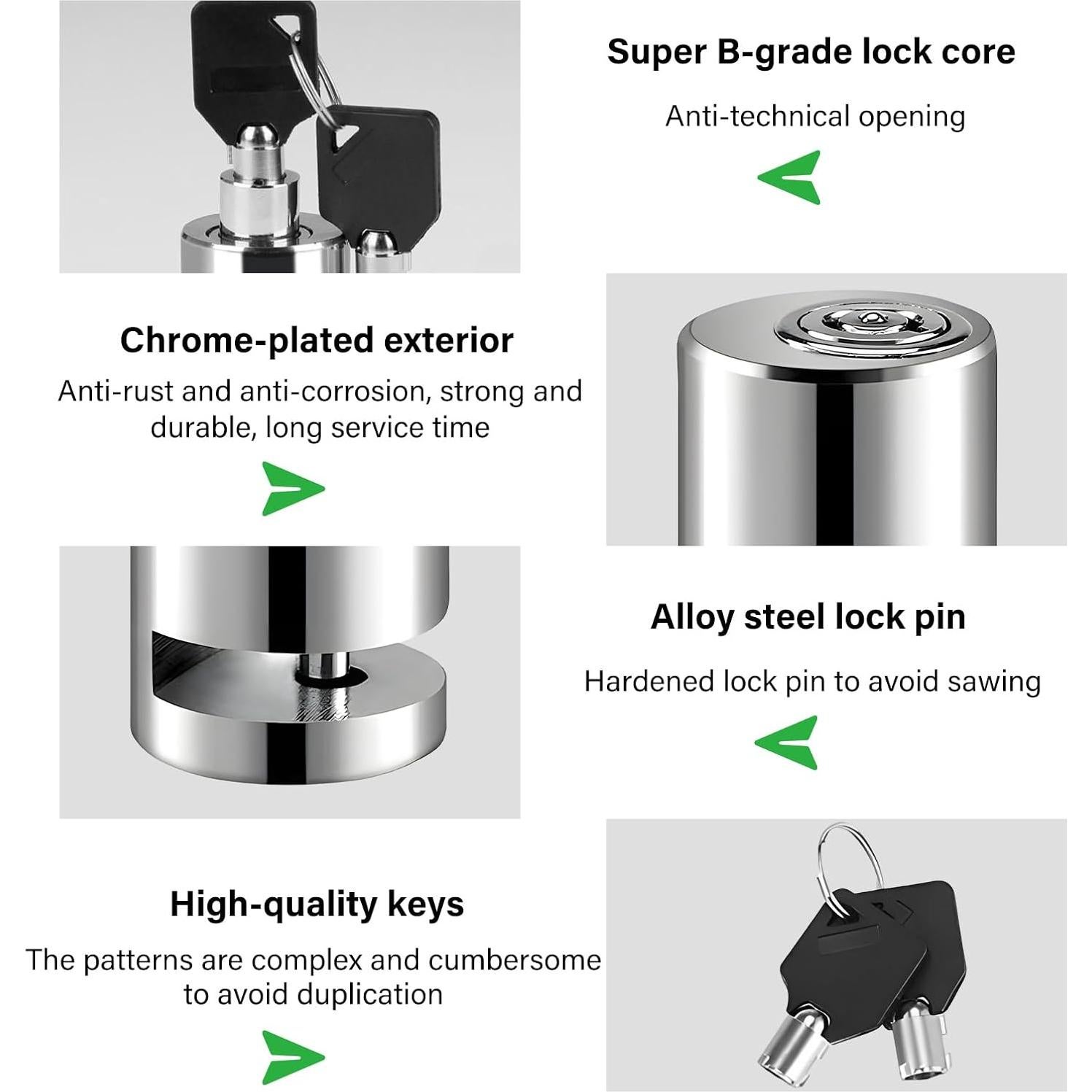 Super B-grade lock core

Anti-technical opening

Chrome-plated exterior

Anti-rust and anti-corrosion, strong and durable, long service time

Alloy steel lock pin

Hardened lock pin to avoid sawing

High-quality keys

The patterns are complex and cumbersome to avoid duplication