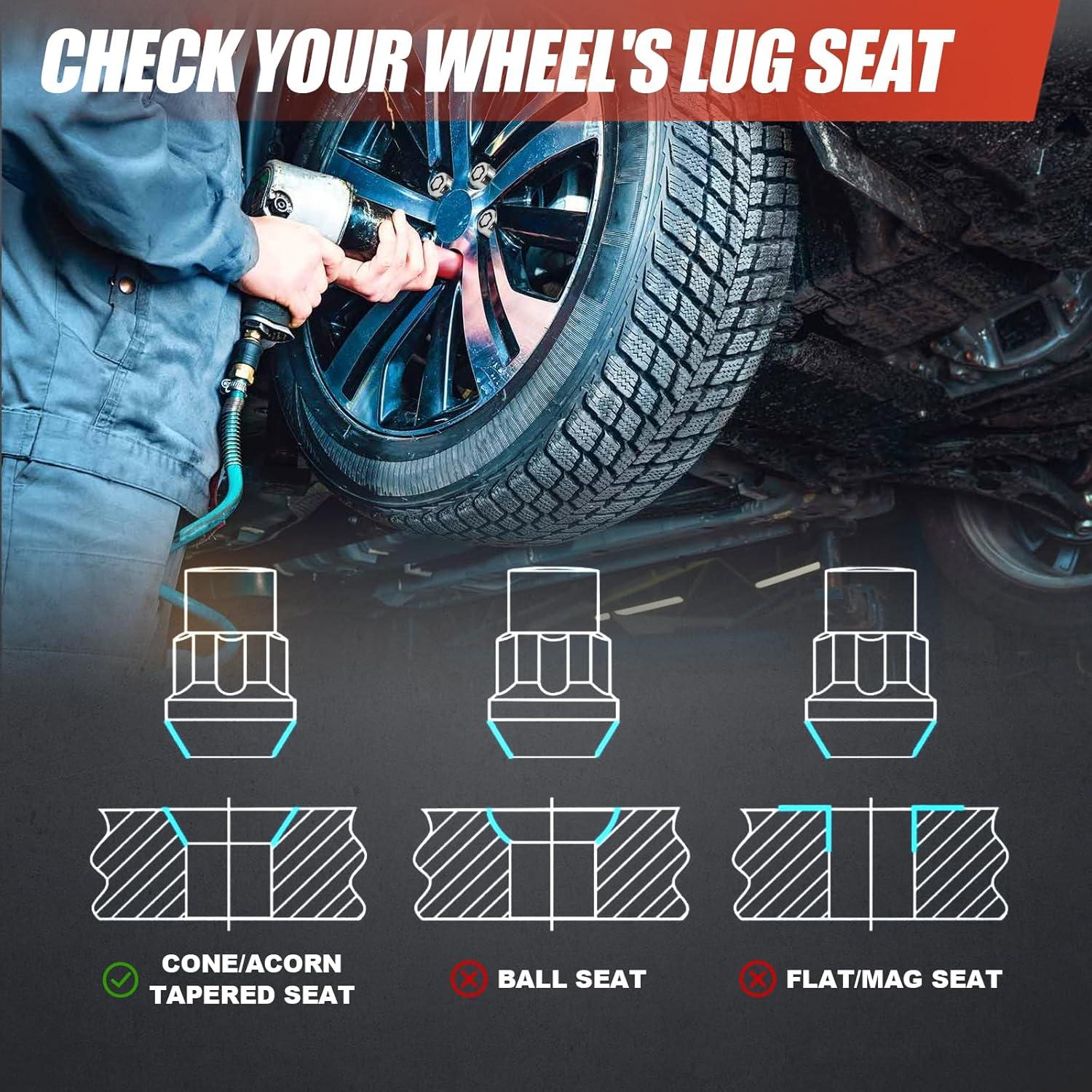 CHECK YOUR WHEEL'S LUG SEAT

CONE/ACORN TAPERED SEAT

BALL SEAT

FLAT/MAG SEAT