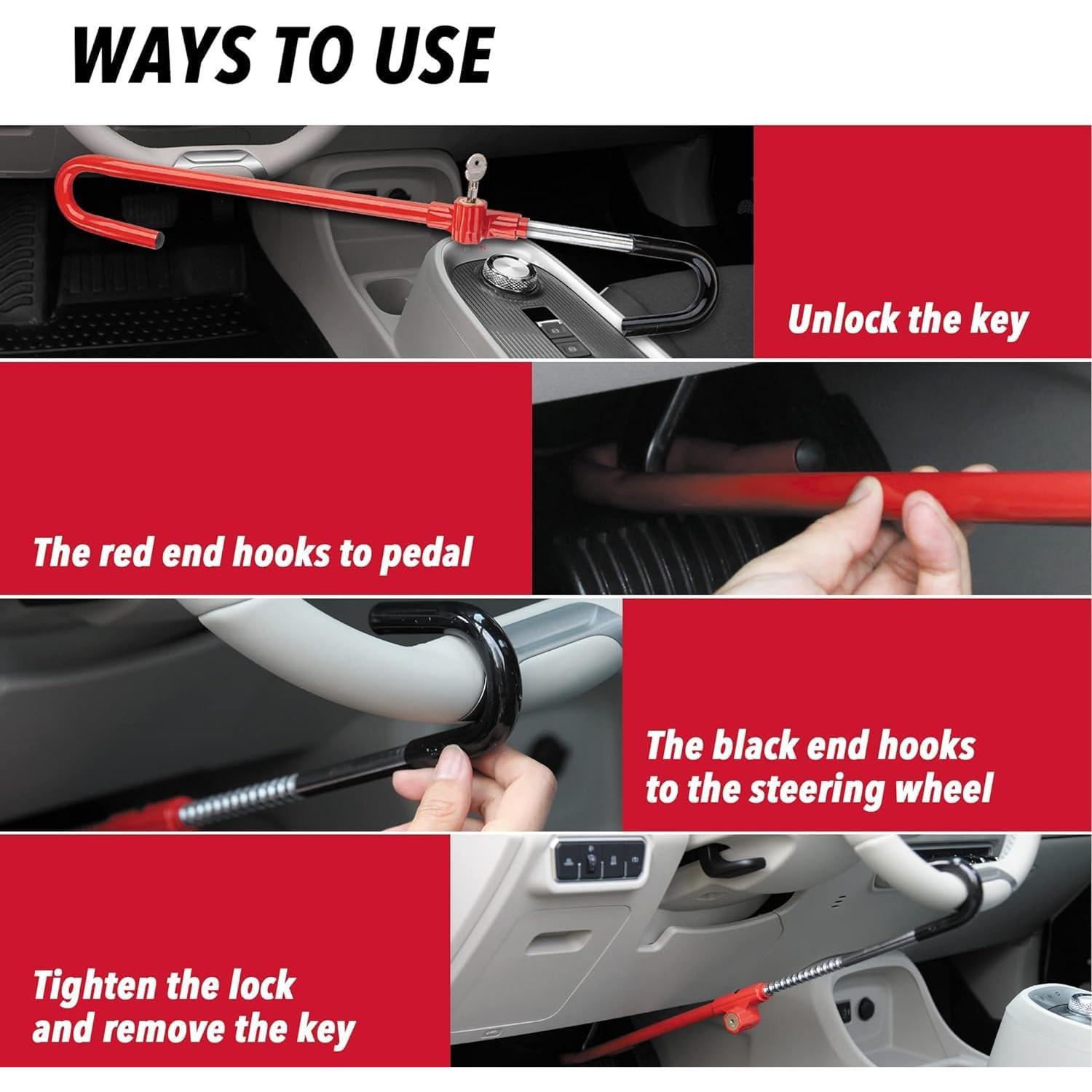 WAYS TO USE

Unlock the key

The red end hooks to pedal

The black end hooks to the steering wheel

Tighten the lock and remove the key