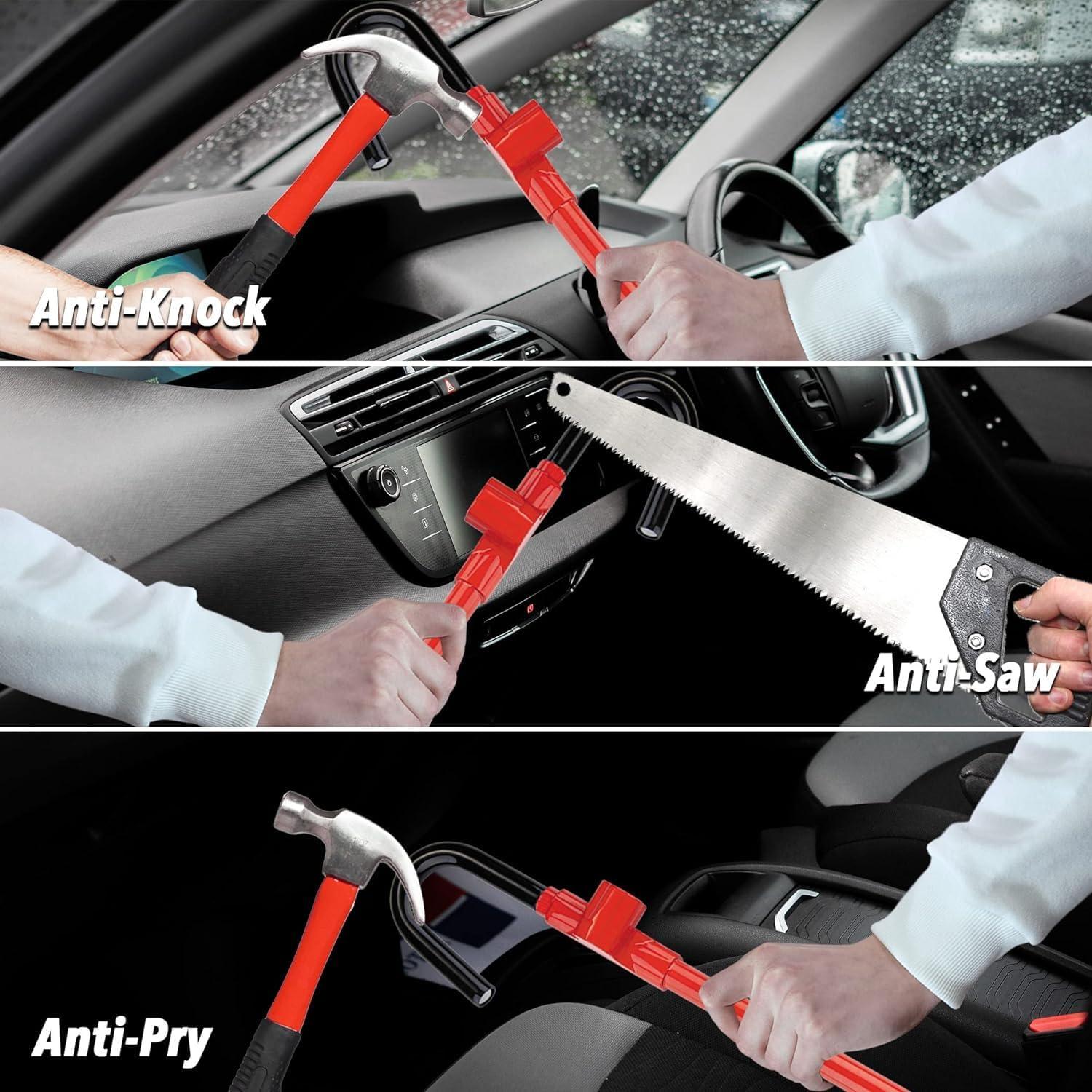 Anti-Knock

Anti-Saw

Anti-Pry