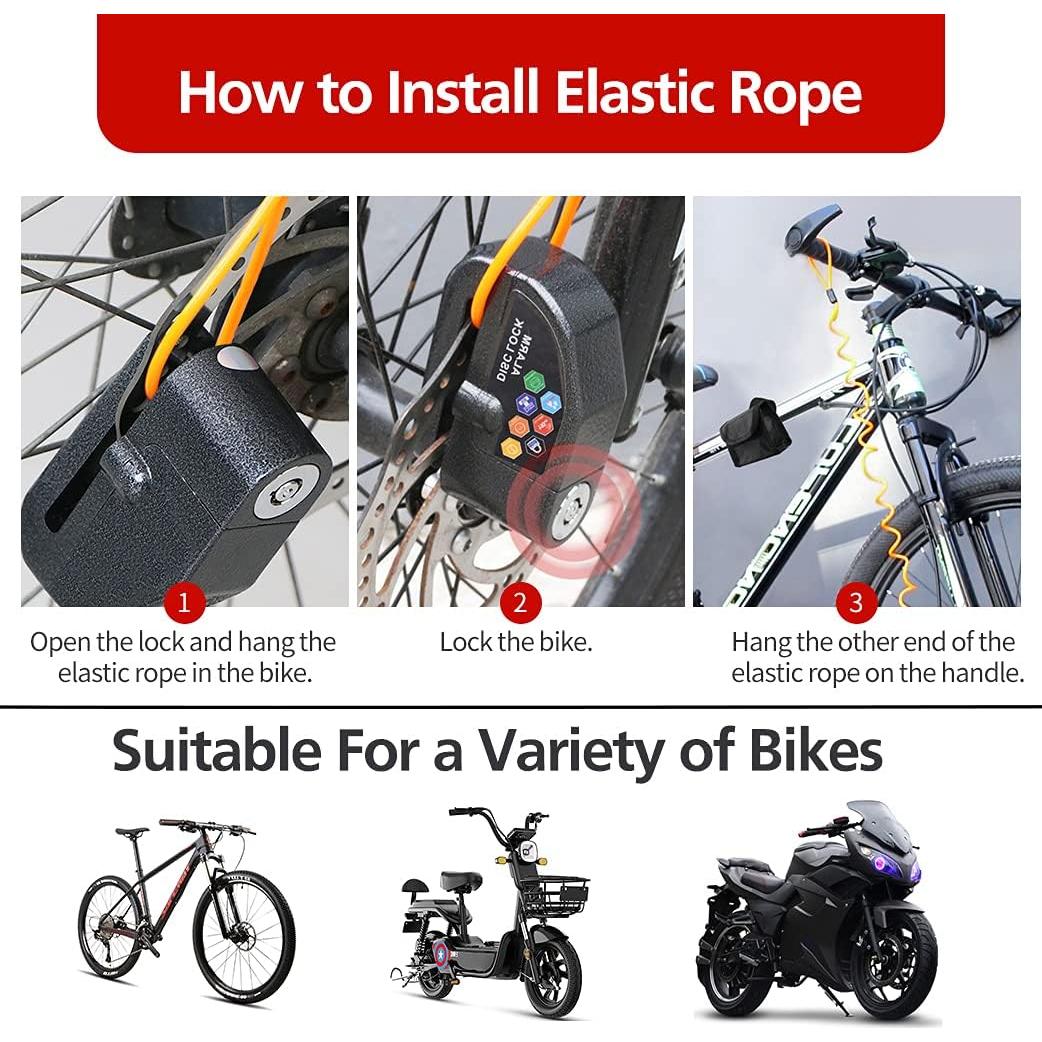 How to Install Elastic Rope

DISC LOCK
ALARM

1
Open the lock and hang the elastic rope in the bike.

2
Lock the bike.

3
Hang the other end of the elastic rope on the handle.

Suitable For a Variety of Bikes