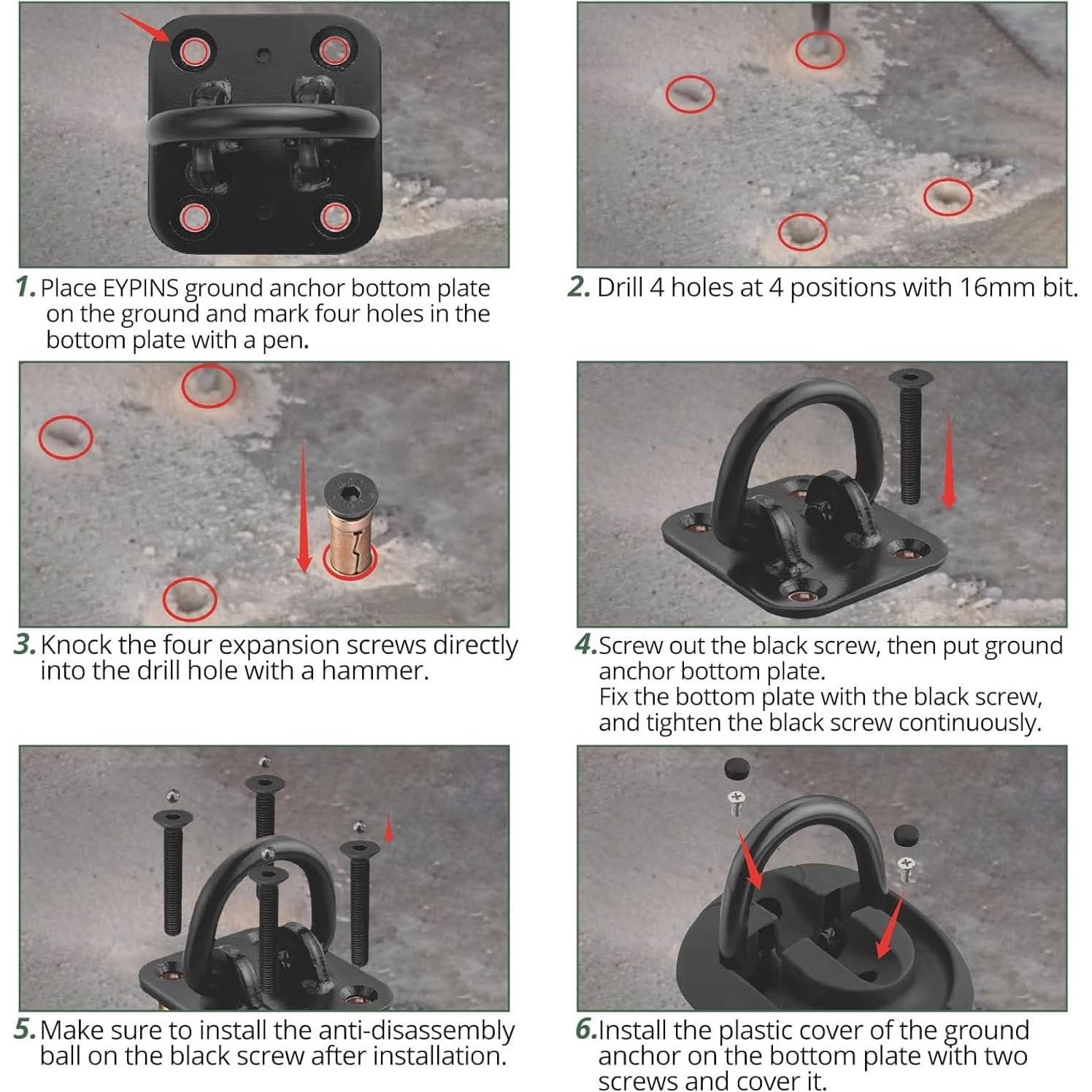 1. Place EYPINS ground anchor bottom plate on the ground and mark four holes in the bottom plate with a pen.

2. Drill 4 holes at 4 positions with 16mm bit.

3. Knock the four expansion screws directly into the drill hole with a hammer.

4. Screw out the black screw, then put ground anchor bottom plate.
Fix the bottom plate with the black screw, and tighten the black screw continuously.

5. Make sure to install the anti-disassembly ball on the black screw after installation.

6. Install the plastic cover of the ground anchor on the bottom plate with two screws and cover it.