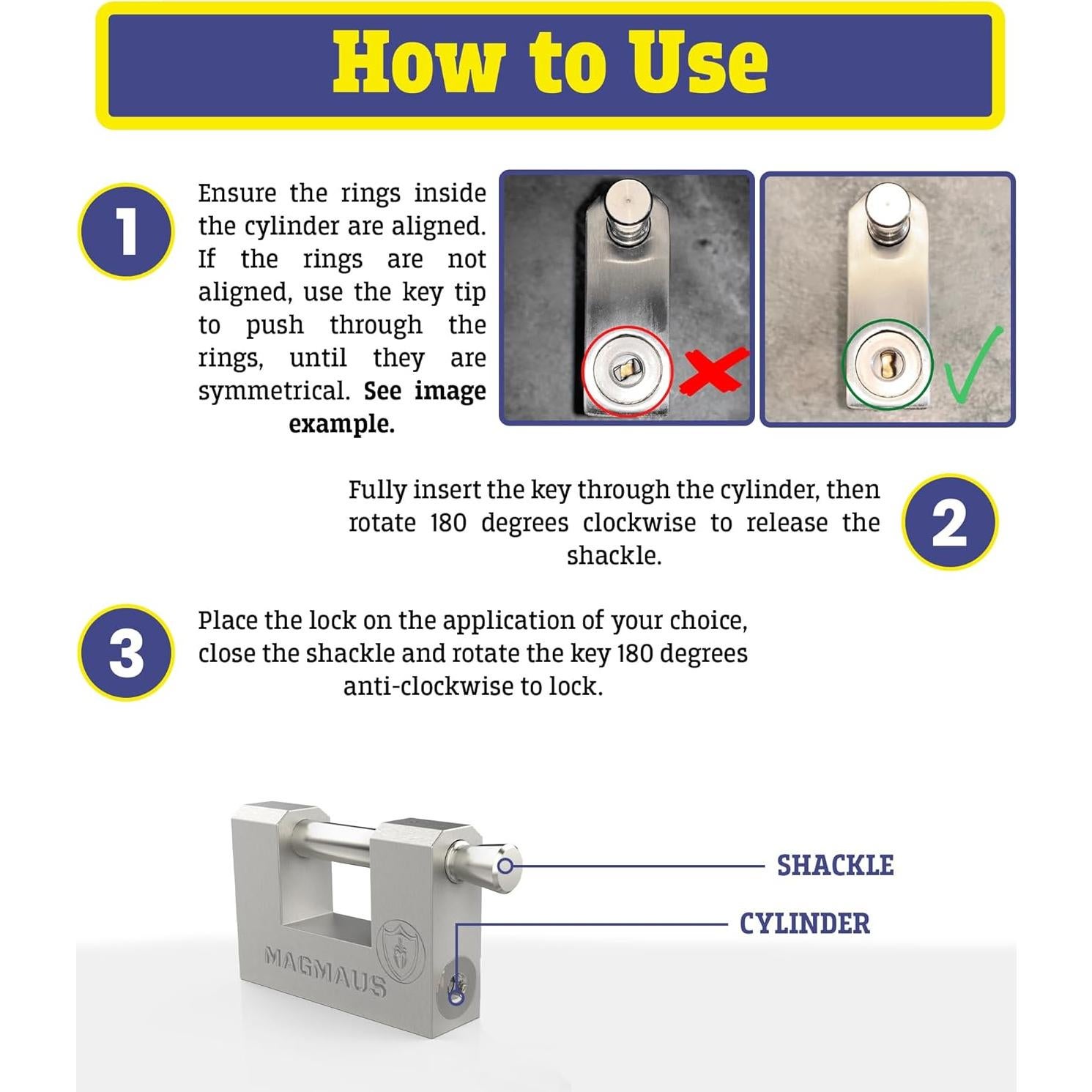 How to Use

1

Ensure the rings inside the cylinder are aligned. If the rings are not aligned, use the key tip to push through the rings, until they are symmetrical. See image example.

Fully insert the key through the cylinder, then rotate 180 degrees clockwise to release the shackle.

2

3

Place the lock on the application of your choice, close the shackle and rotate the key 180 degrees anti-clockwise to lock.

MAGMAUS

SHACKLE

CYLINDER