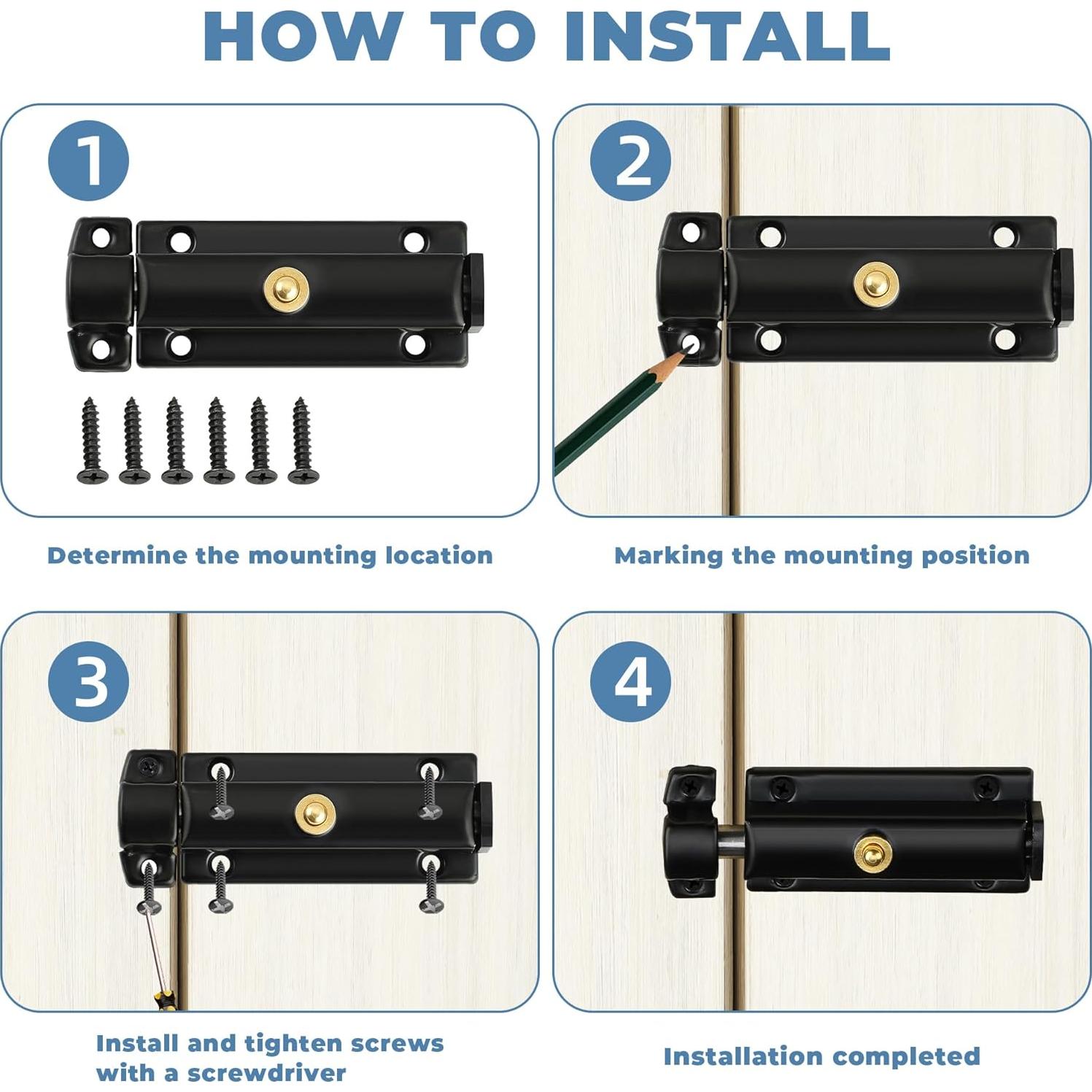 HOW TO INSTALL

1

Determine the mounting location

2

Marking the mounting position

3

Install and tighten screws with a screwdriver

4

Installation completed