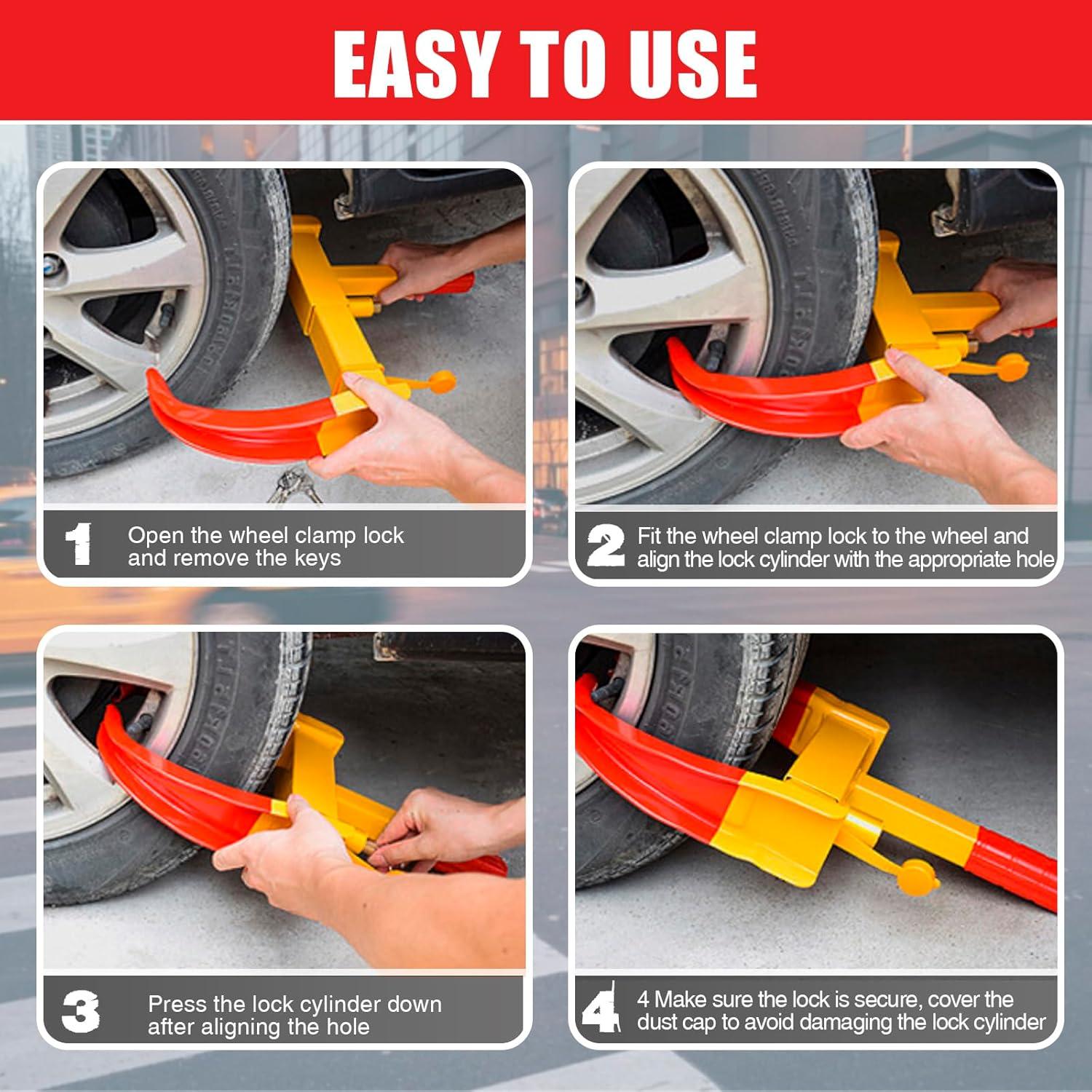 EASY TO USE

1 Open the wheel clamp lock and remove the keys

2 Fit the wheel clamp lock to the wheel and align the lock cylinder with the appropriate hole

3 Press the lock cylinder down after aligning the hole

4 4 Make sure the lock is secure, cover the dust cap to avoid damaging the lock cylinder