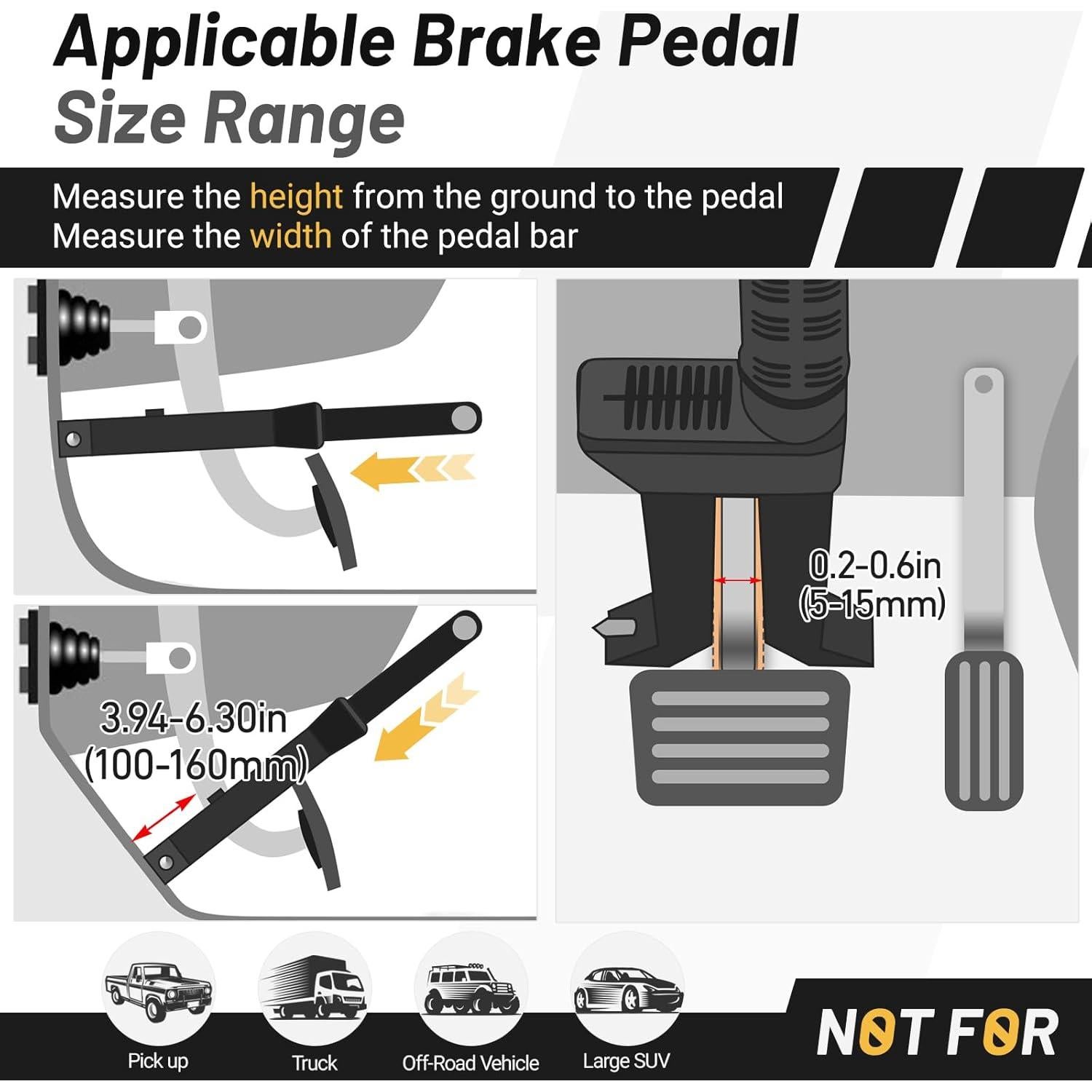 Applicable Brake Pedal
Size Range

Measure the height from the ground to the pedal
Measure the width of the pedal bar

3.94-6.30in
(100-160mm)

0.2-0.6in
(5-15mm)

Pick up

Truck

Off-Road Vehicle

Large SUV

NOT FOR