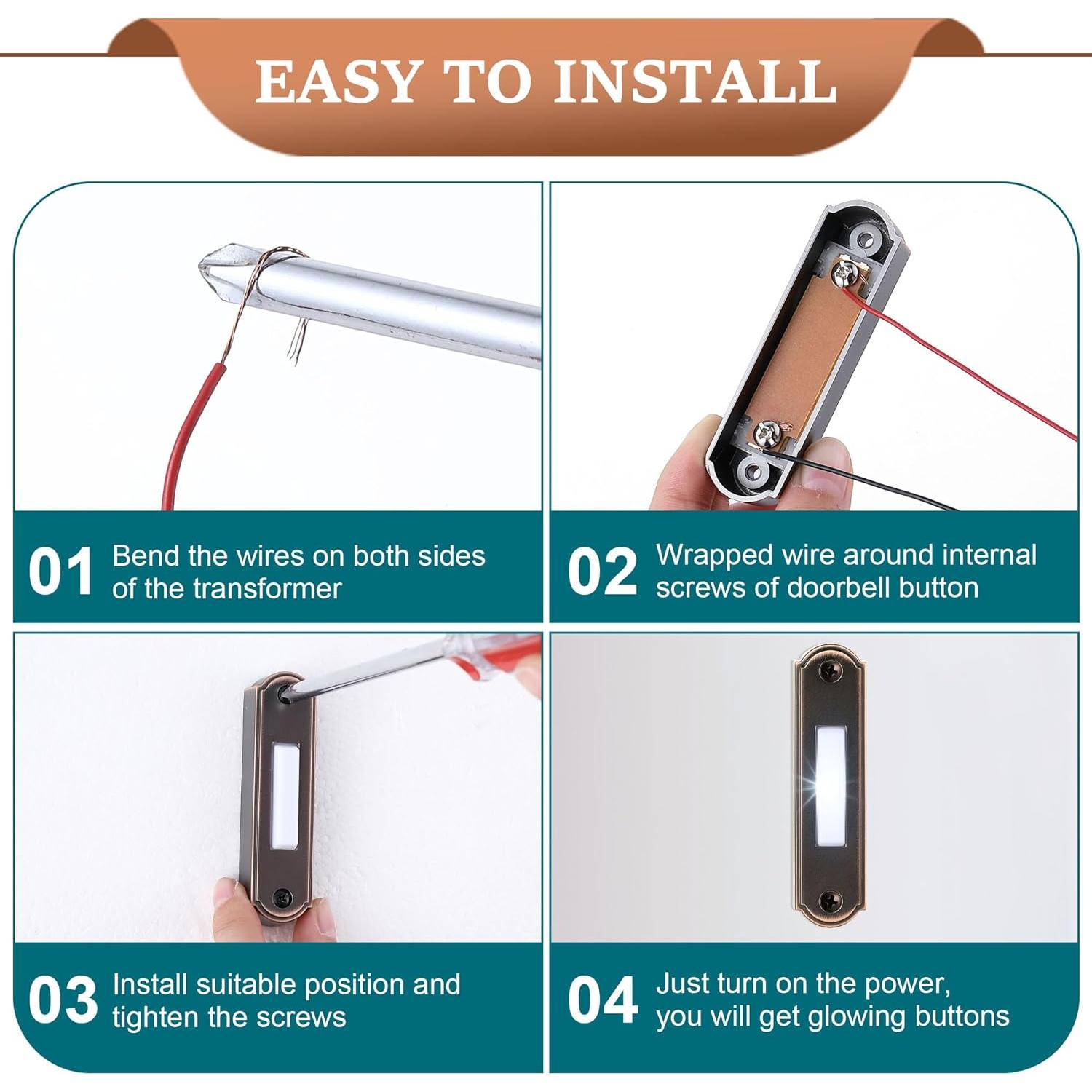 EASY TO INSTALL

01 Bend the wires on both sides of the transformer

02 Wrapped wire around internal screws of doorbell button

03 Install suitable position and tighten the screws

04 Just turn on the power, you will get glowing buttons