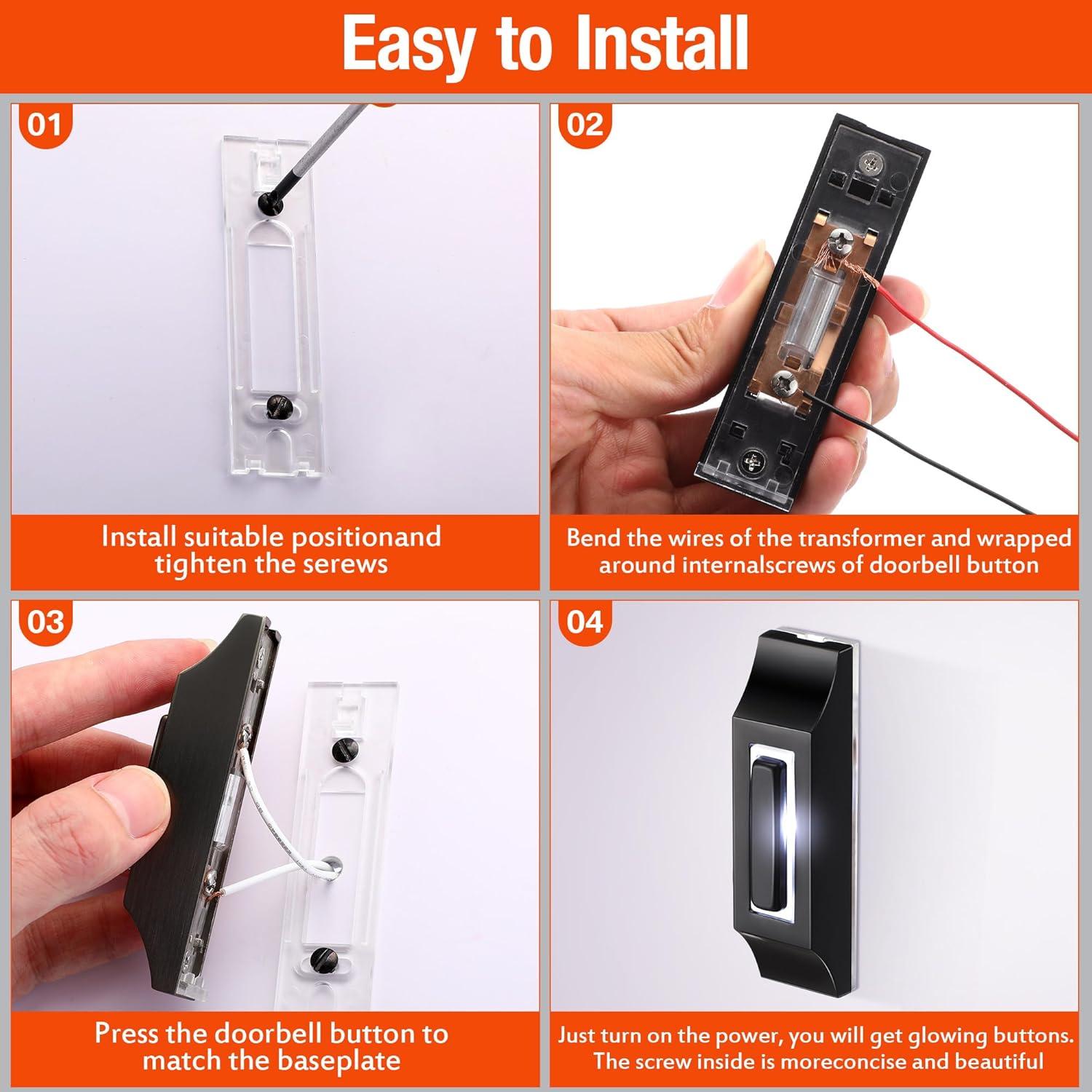 Easy to Install

01

Install suitable positionand tighten the serews

02

Bend the wires of the transformer and wrapped around internalscrews of doorbell button

03

Press the doorbell button to match the baseplate

04

Just turn on the power, you will get glowing buttons. The screw inside is moreconcise and beautiful