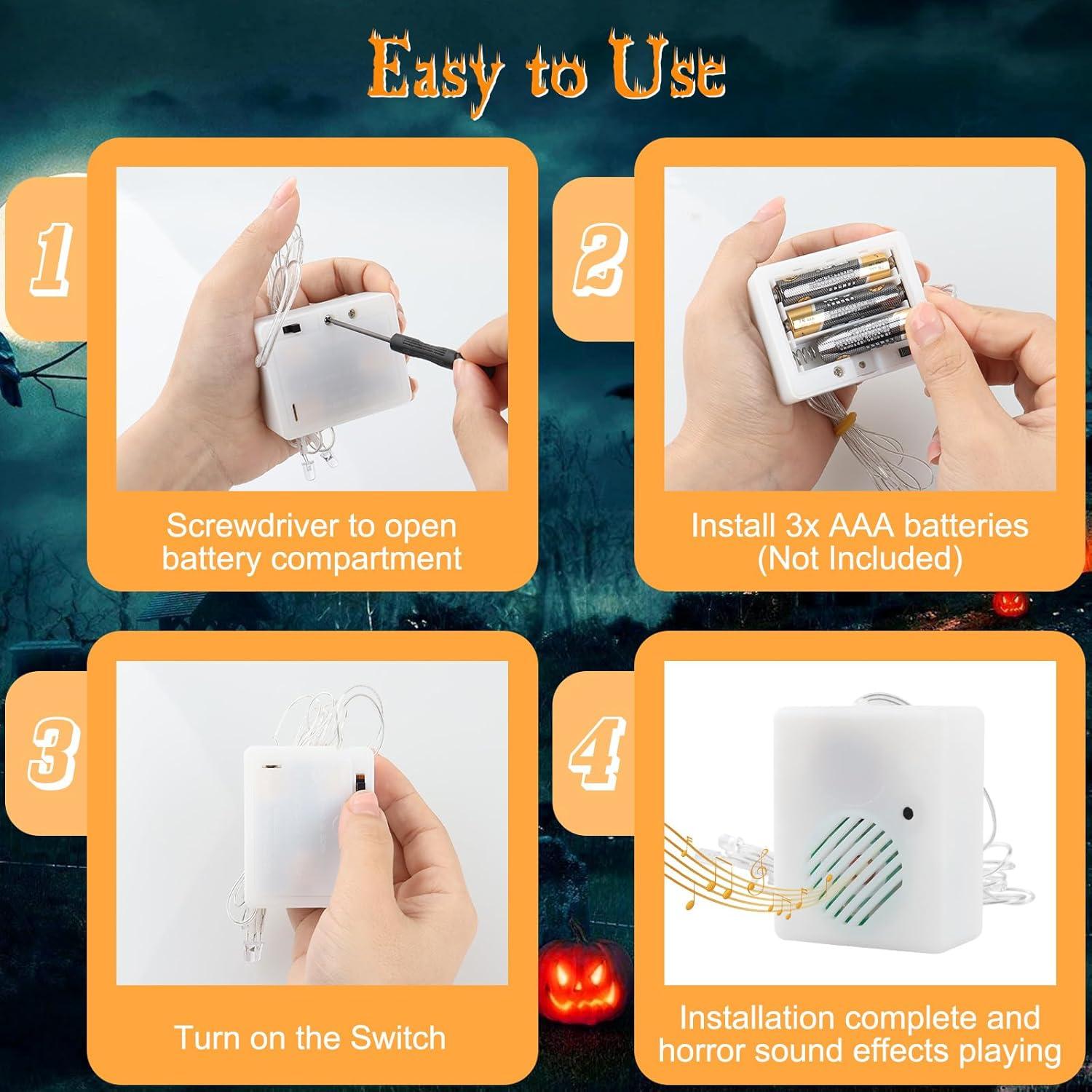 Easy to Use

1

Screwdriver to open battery compartment

2

Install 3x AAA batteries (Not Included)

3

Turn on the Switch

4

Installation complete and horror sound effects playing