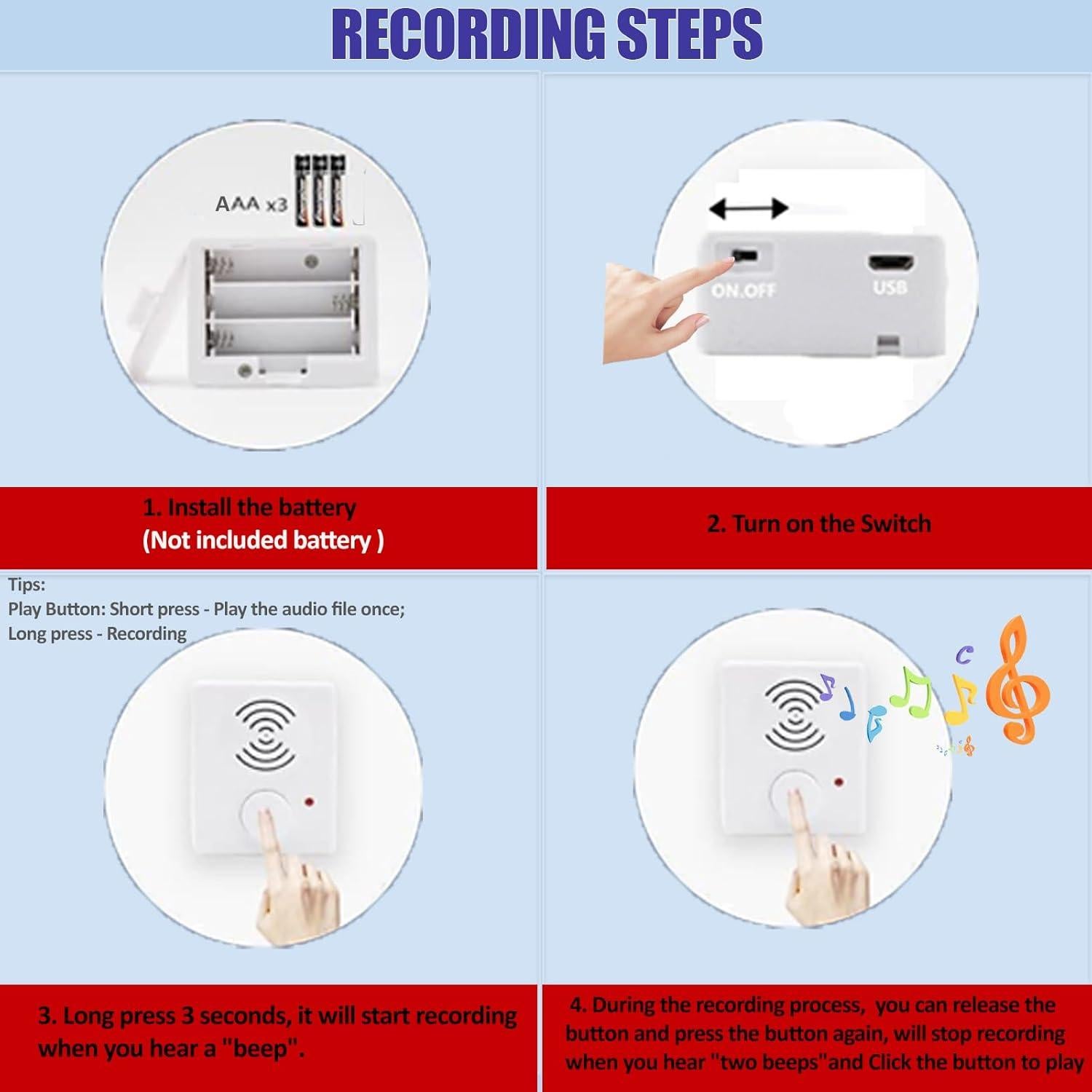 RECORDING STEPS

AAA x3

1. Install the battery
(Not included battery )

ON.OFF

USB

2. Turn on the Switch

Tips:
Play Button: Short press - Play the audio file once;
Long press - Recording

3. Long press 3 seconds, it will start recording when you hear a "beep".

4. During the recording process, you can release the button and press the button again, will stop recording when you hear "two beeps"and Click the button to play