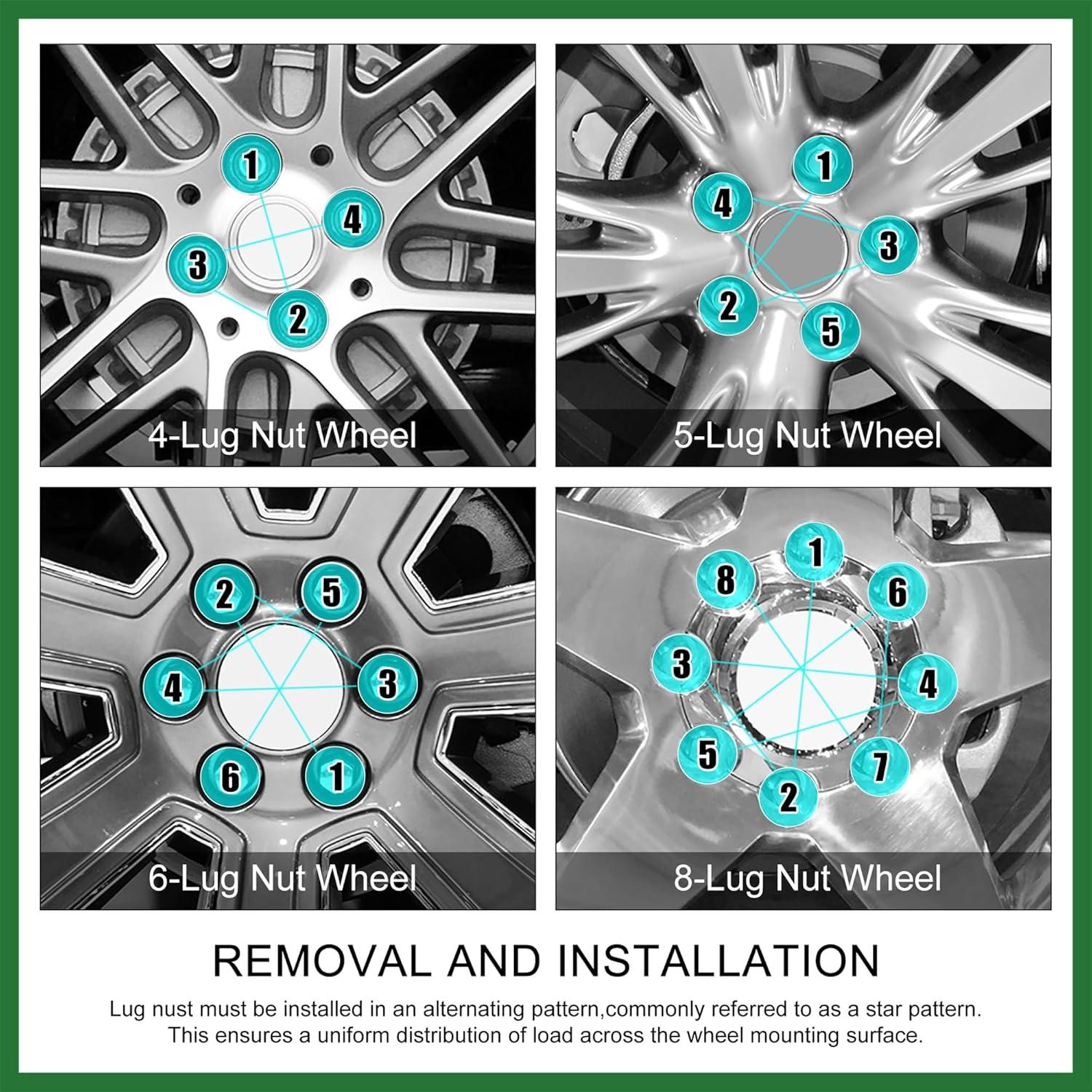 1
4
3
2
4-Lug Nut Wheel

1
4
3
2
5
5-Lug Nut Wheel

2
5
4
3
6
1
6-Lug Nut Wheel

1
8
6
3
4
5
7
2
8-Lug Nut Wheel

REMOVAL AND INSTALLATION

Lug nust must be installed in an alternating pattern,commonly referred to as a star pattern. This ensures a uniform distribution of load across the wheel mounting surface.