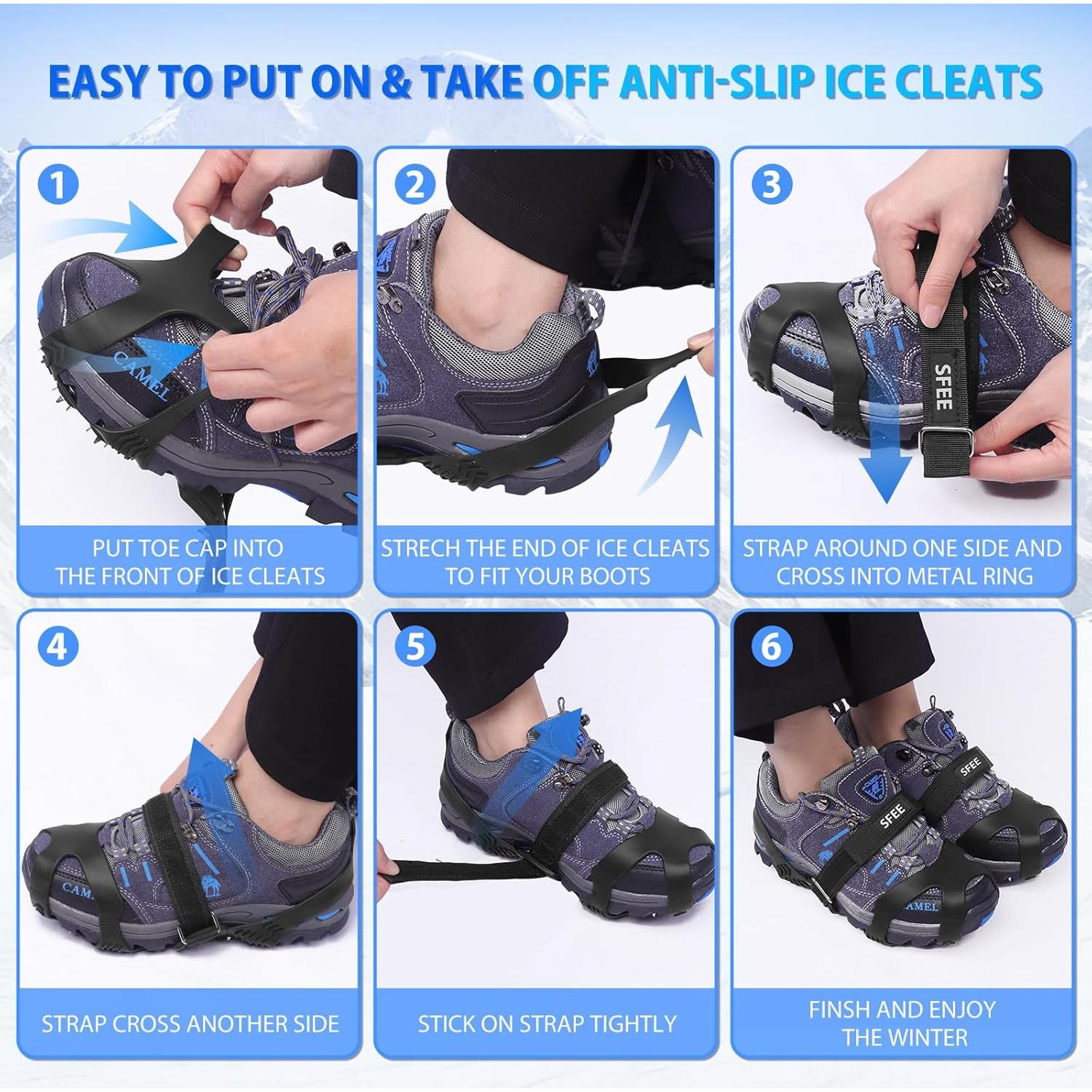 EASY TO PUT ON & TAKE OFF ANTI-SLIP ICE CLEATS

1

CAMEL

PUT TOE CAP INTO THE FRONT OF ICE CLEATS

2

STRECH THE END OF ICE CLEATS TO FIT YOUR BOOTS

3

SFEE

STRAP AROUND ONE SIDE AND CROSS INTO METAL RING

4

CAM

STRAP CROSS ANOTHER SIDE

5

STICK ON STRAP TIGHTLY

6

SFEE

SFEE

AMEL

FINSH AND ENJOY THE WINTER