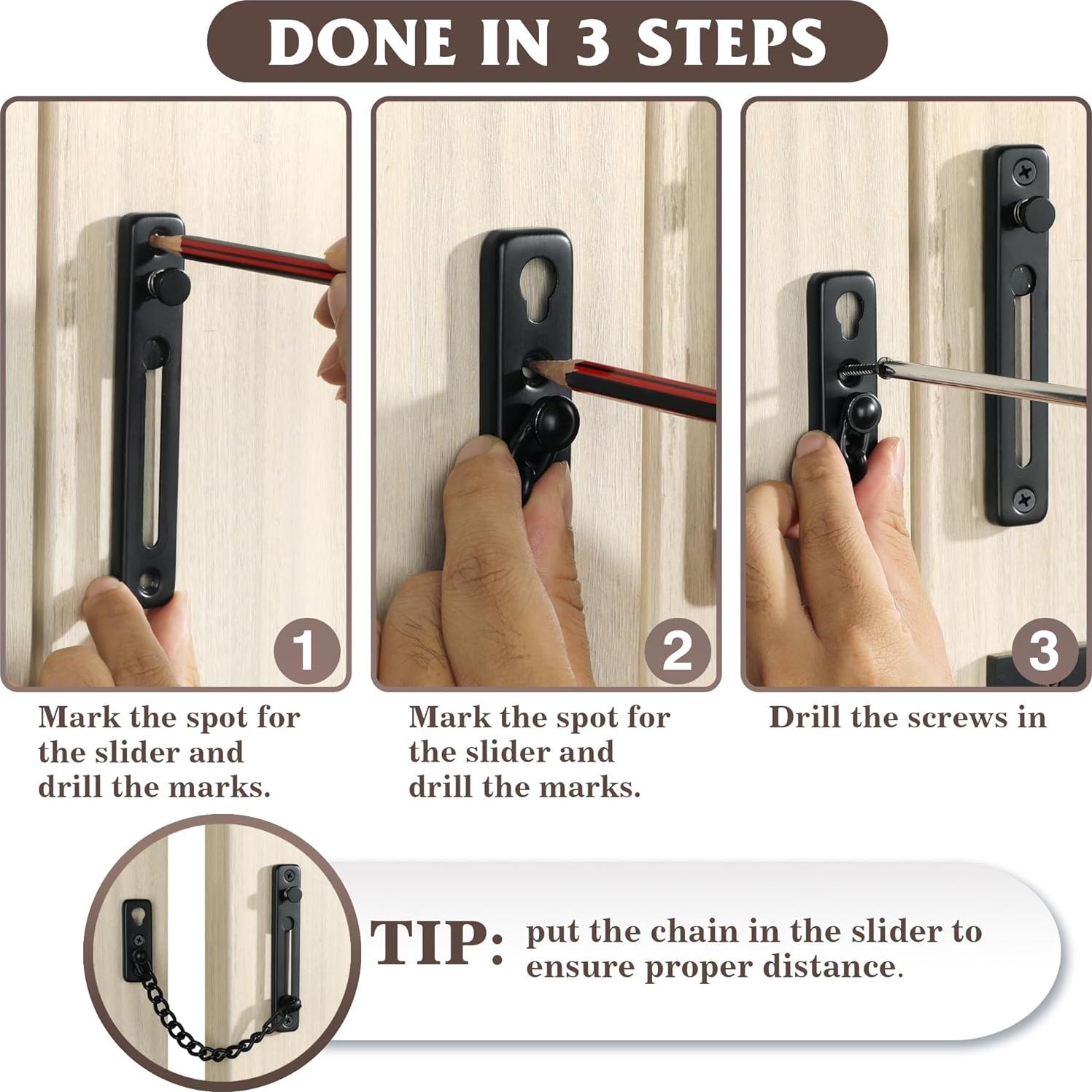 DONE IN 3 STEPS

1

Mark the spot for the slider and drill the marks.

2

Mark the spot for the slider and drill the marks.

3

Drill the screws in

TIP: put the chain in the slider to ensure proper distance.