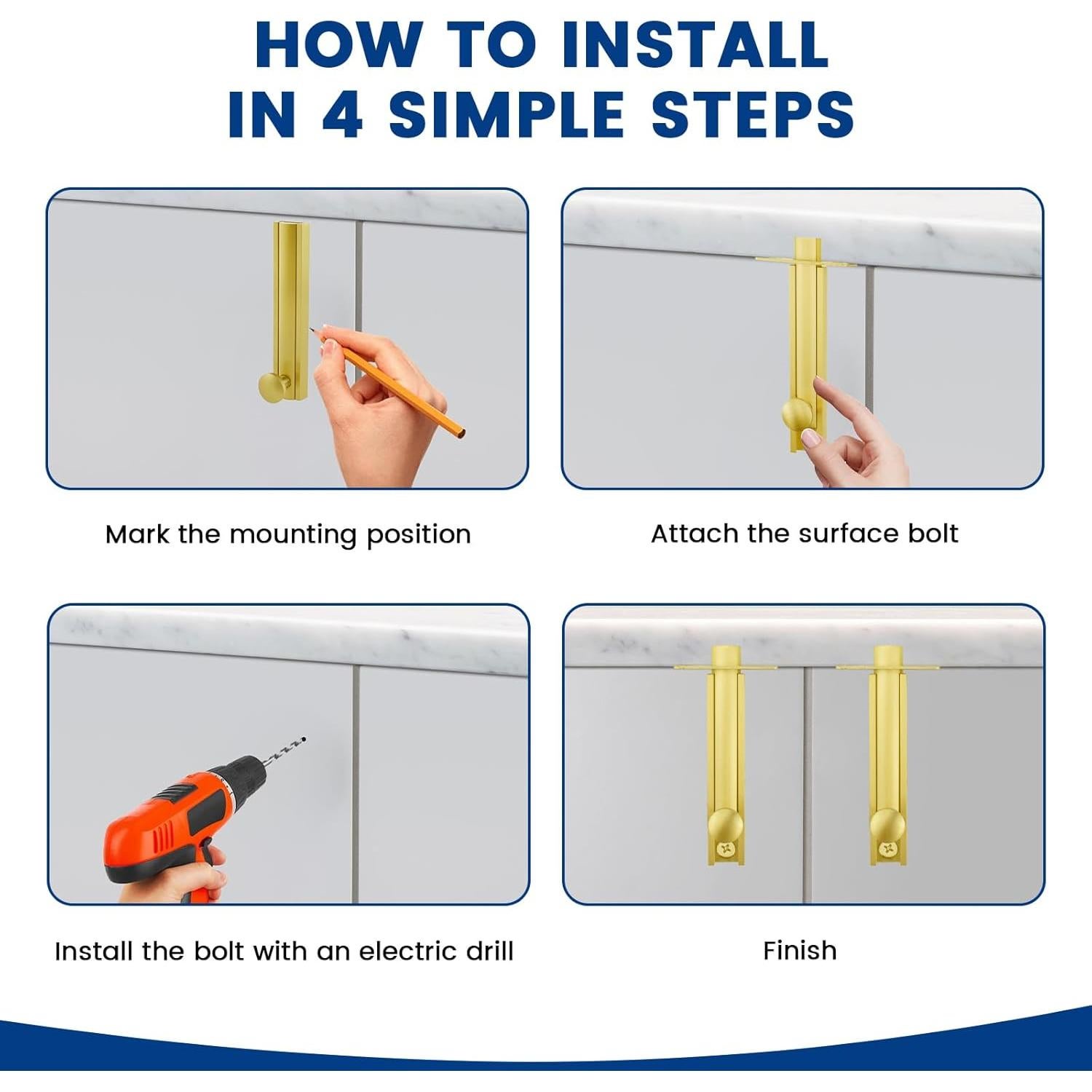 HOW TO INSTALL
IN 4 SIMPLE STEPS

Mark the mounting position

Attach the surface bolt

Install the bolt with an electric drill

Finish