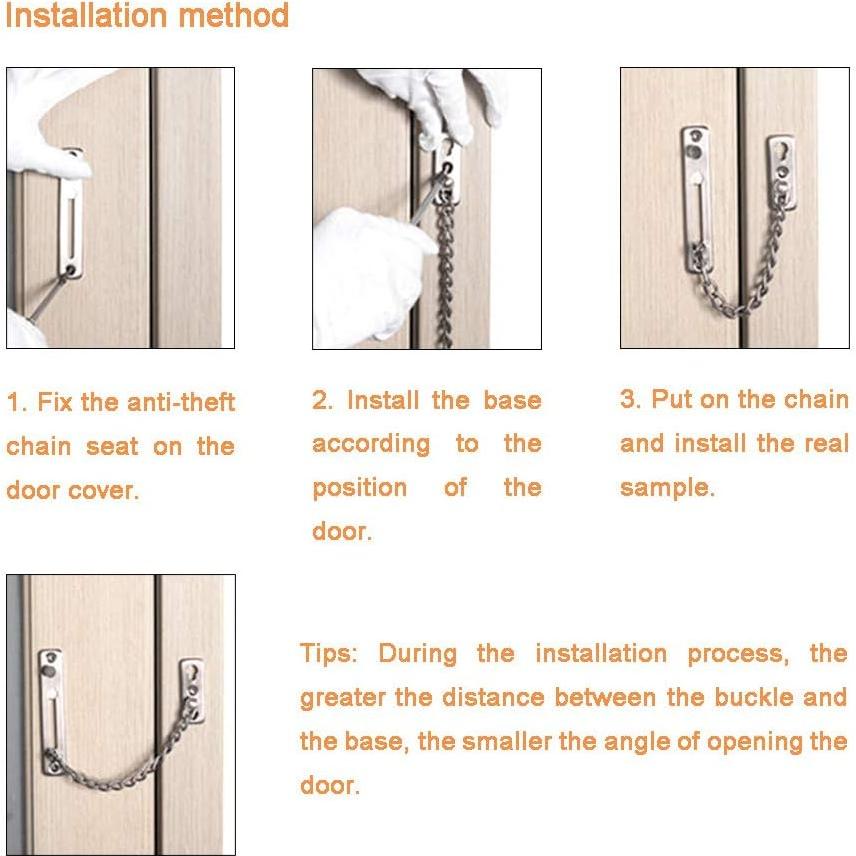 Installation method

1. Fix the anti-theft chain seat on the door cover.

2. Install the base according to the position of the door.

3. Put on the chain and install the real sample.

Tips: During the installation process, the greater the distance between the buckle and the base, the smaller the angle of opening the door.