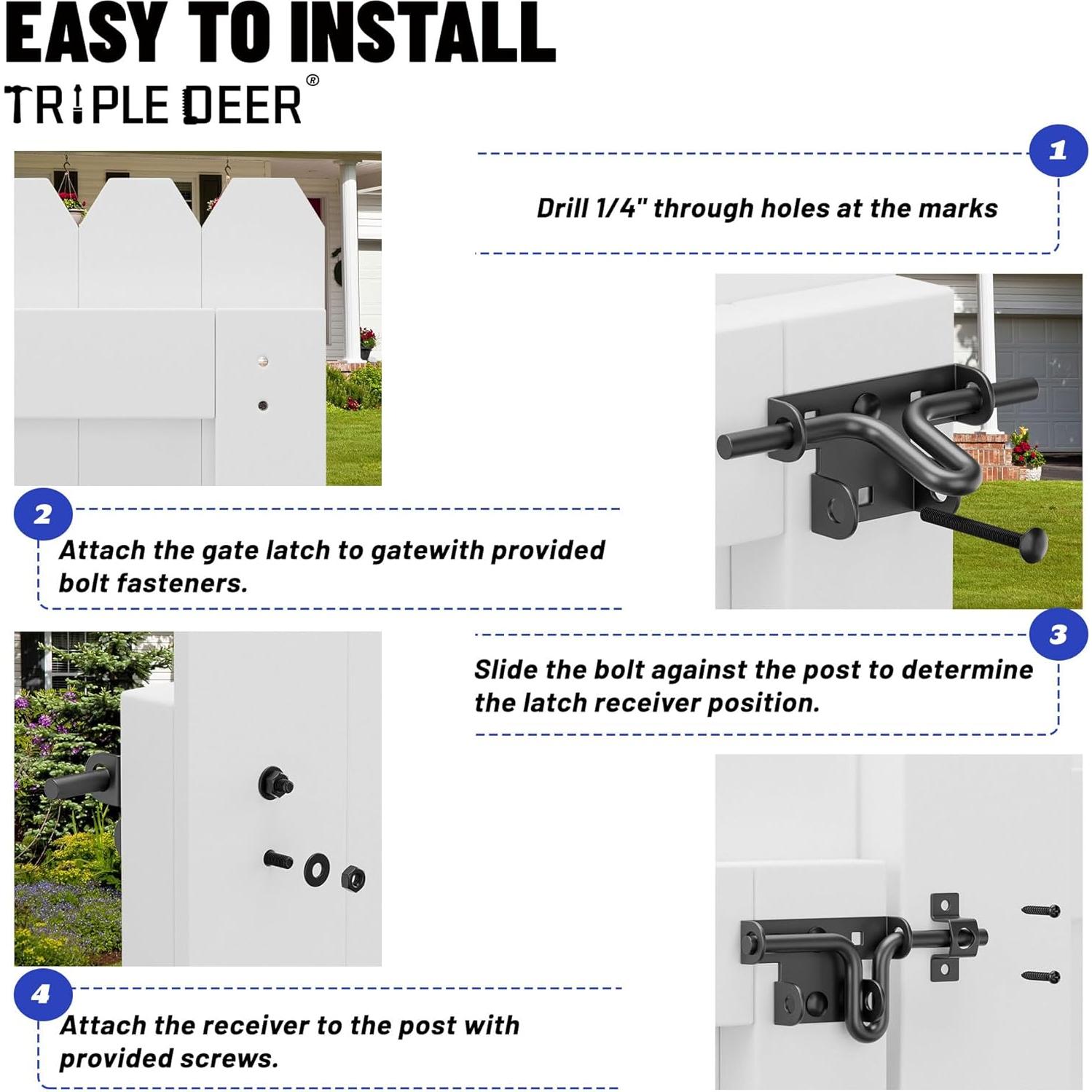 EASY TO INSTALL

TRIPLE DEER®

1

Drill 1/4" through holes at the marks

2

Attach the gate latch to gatewith provided bolt fasteners.

3

Slide the bolt against the post to determine the latch receiver position.

4

Attach the receiver to the post with provided screws.