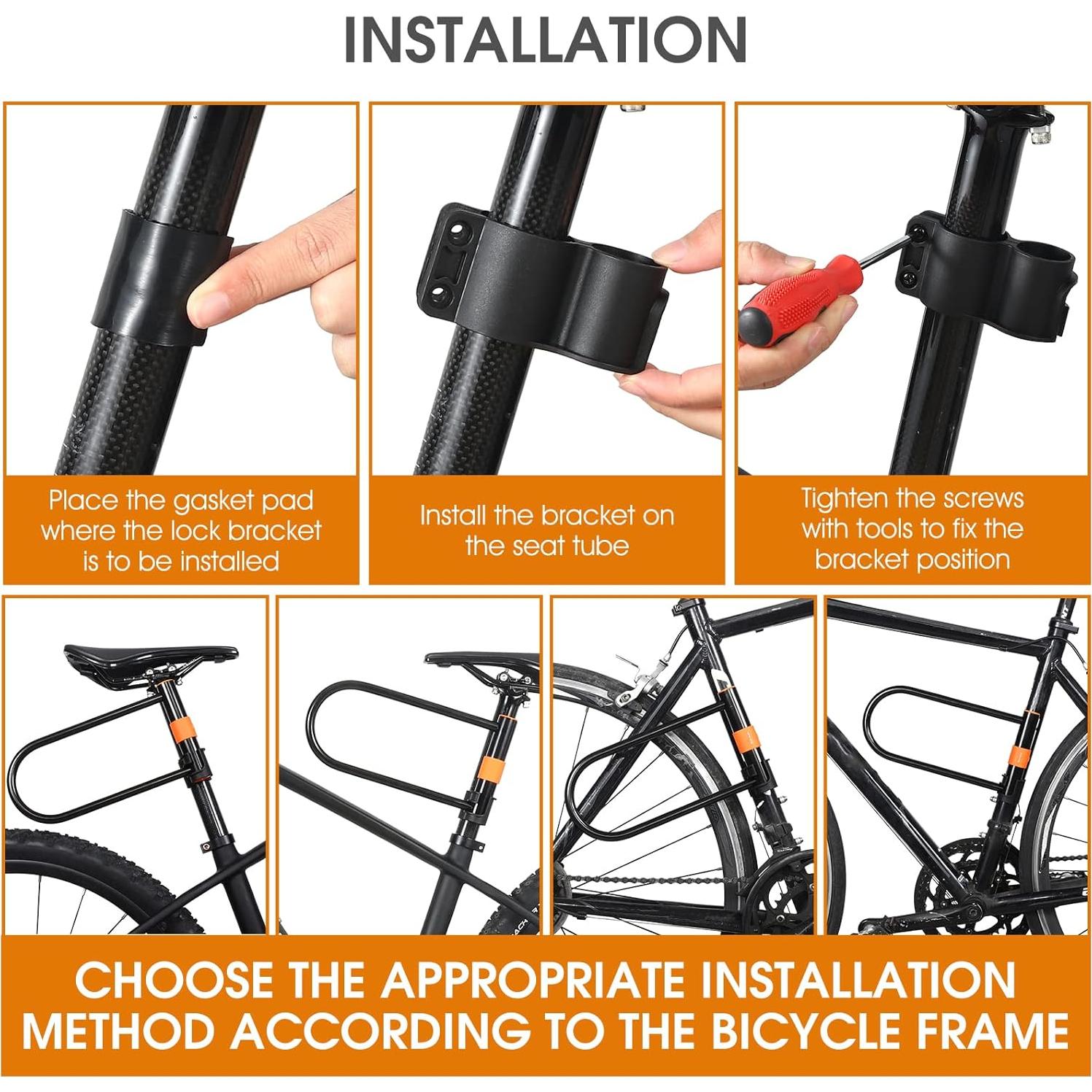 INSTALLATION

Place the gasket pad where the lock bracket is to be installed

Install the bracket on the seat tube

Tighten the screws with tools to fix the bracket position

CHOOSE THE APPROPRIATE INSTALLATION METHOD ACCORDING TO THE BICYCLE FRAME