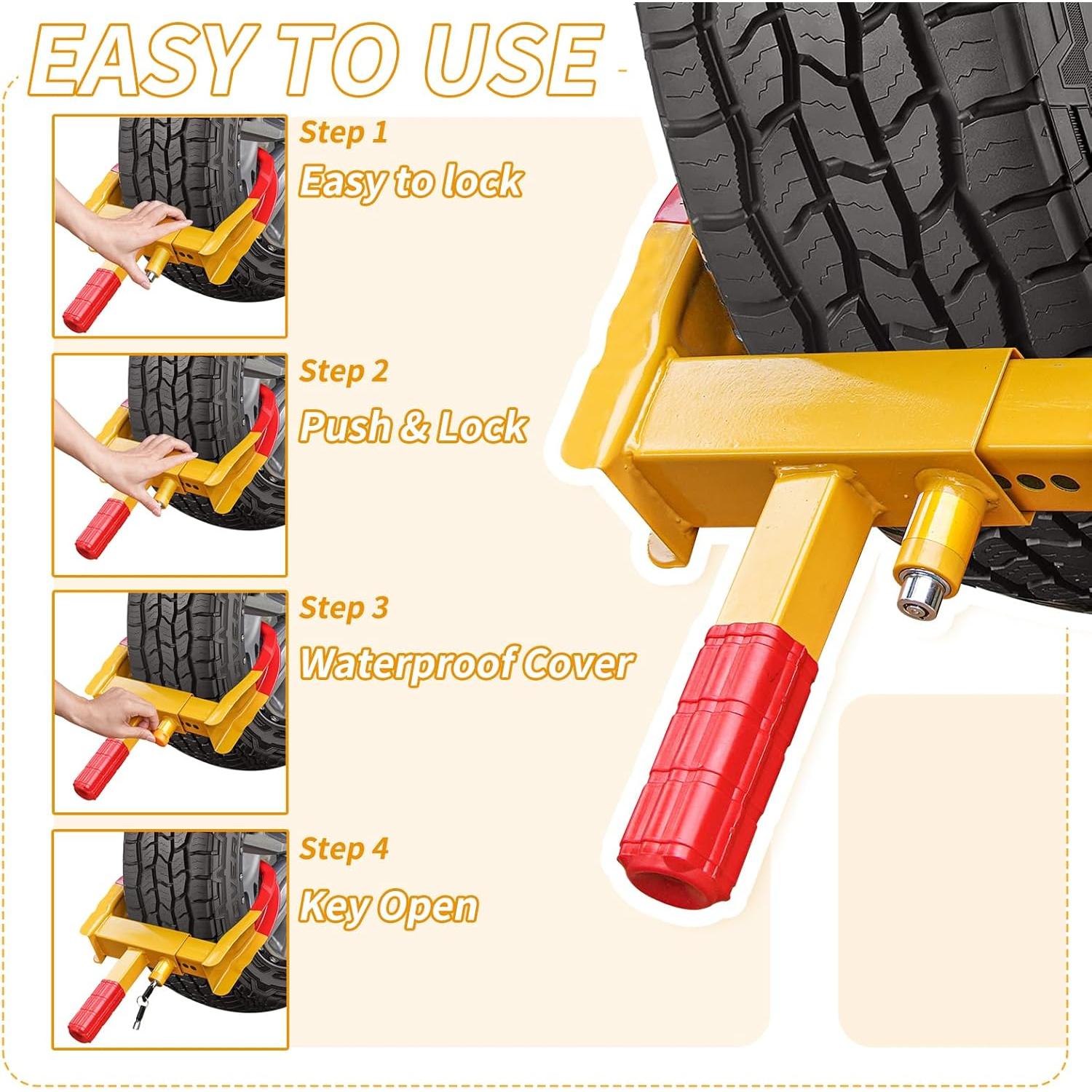 EASY TO USE

Step 1
Easy to lock

Step 2
Push & Lock

Step 3
Waterproof Cover

Step 4
Key Open