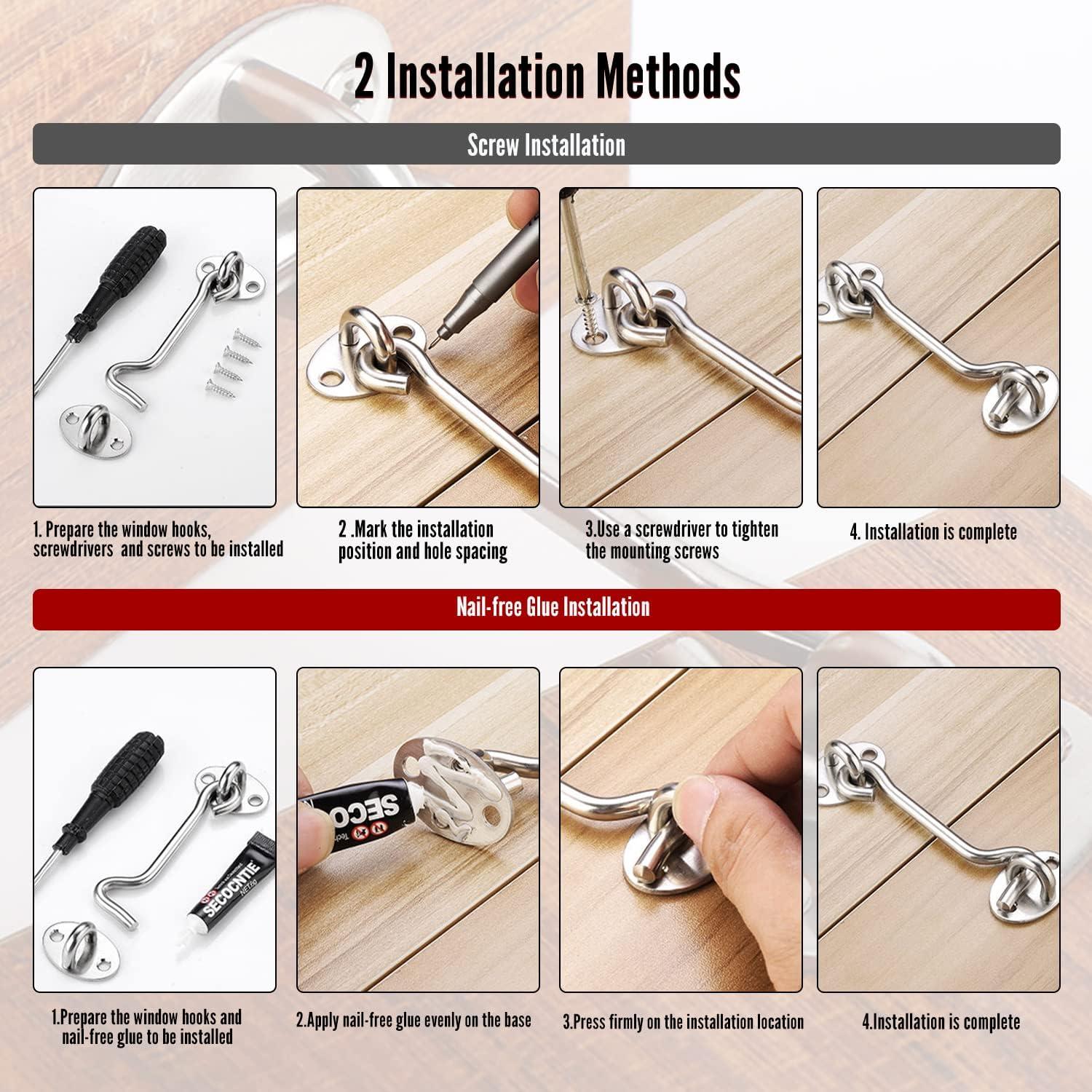 2 Installation Methods

Screw Installation

1. Prepare the window hooks, screwdrivers and screws to be installed

2 .Mark the installation position and hole spacing

3.Use a screwdriver to tighten the mounting screws

4. Installation is complete

Nail-free Glue Installation

SECOCNTIE

SECO

1.Prepare the window hooks and nail-free glue to be installed

2.Apply nail-free glue evenly on the base

3.Press firmly on the installation location

4.Installation is complete