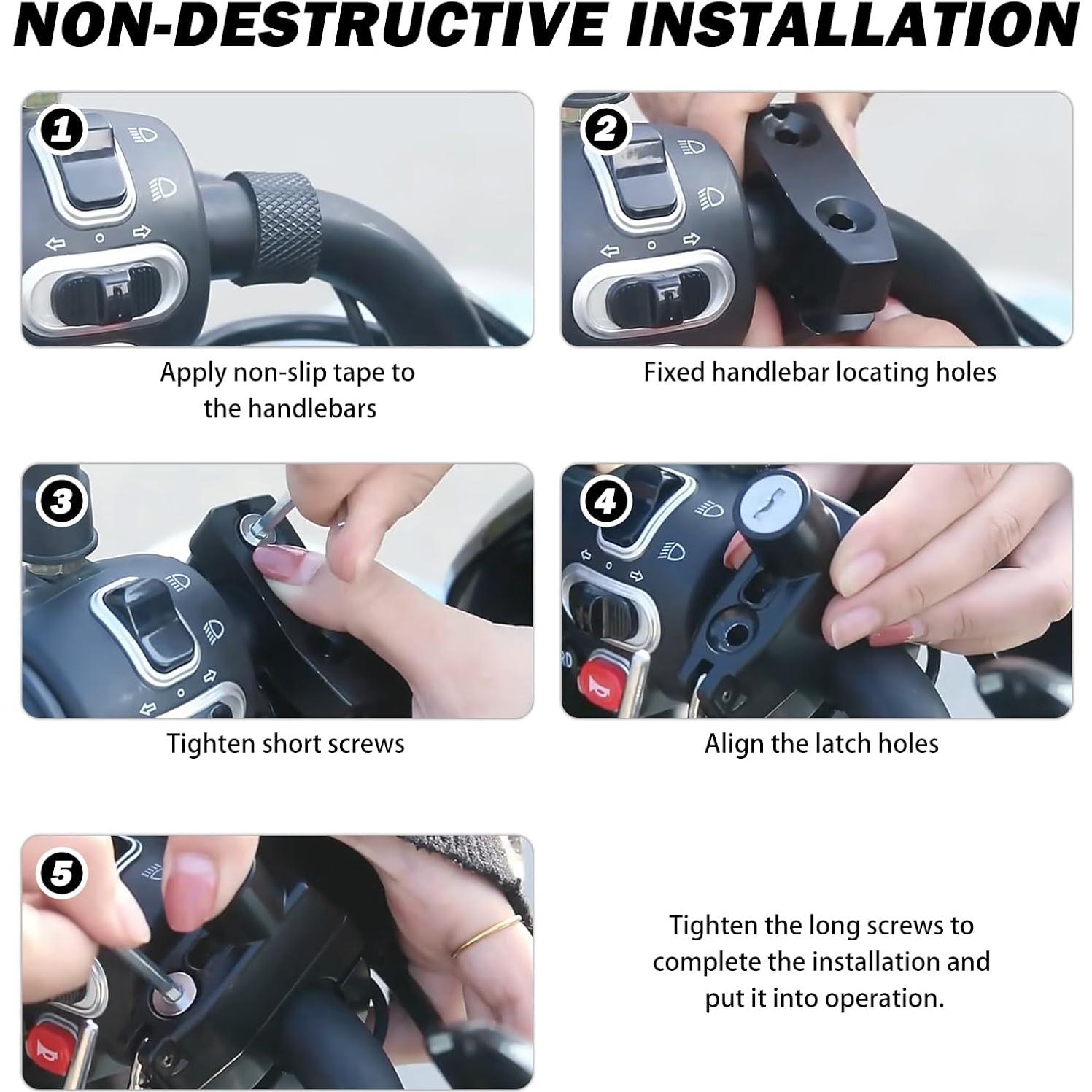 NON-DESTRUCTIVE INSTALLATION

1

Apply non-slip tape to the handlebars

2

Fixed handlebar locating holes

3

Tighten short screws

4

Align the latch holes

5

Tighten the long screws to complete the installation and put it into operation.