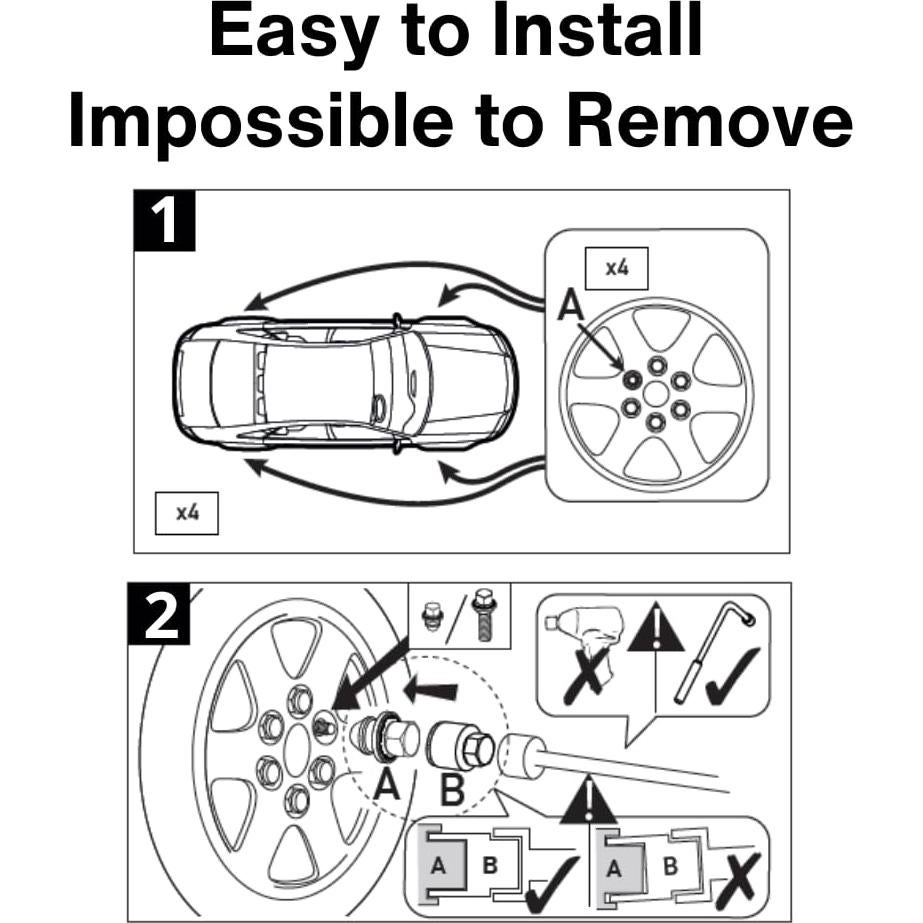 Easy to Install
Impossible to Remove

1

x4

A

x4

2

A

B

A B

A B