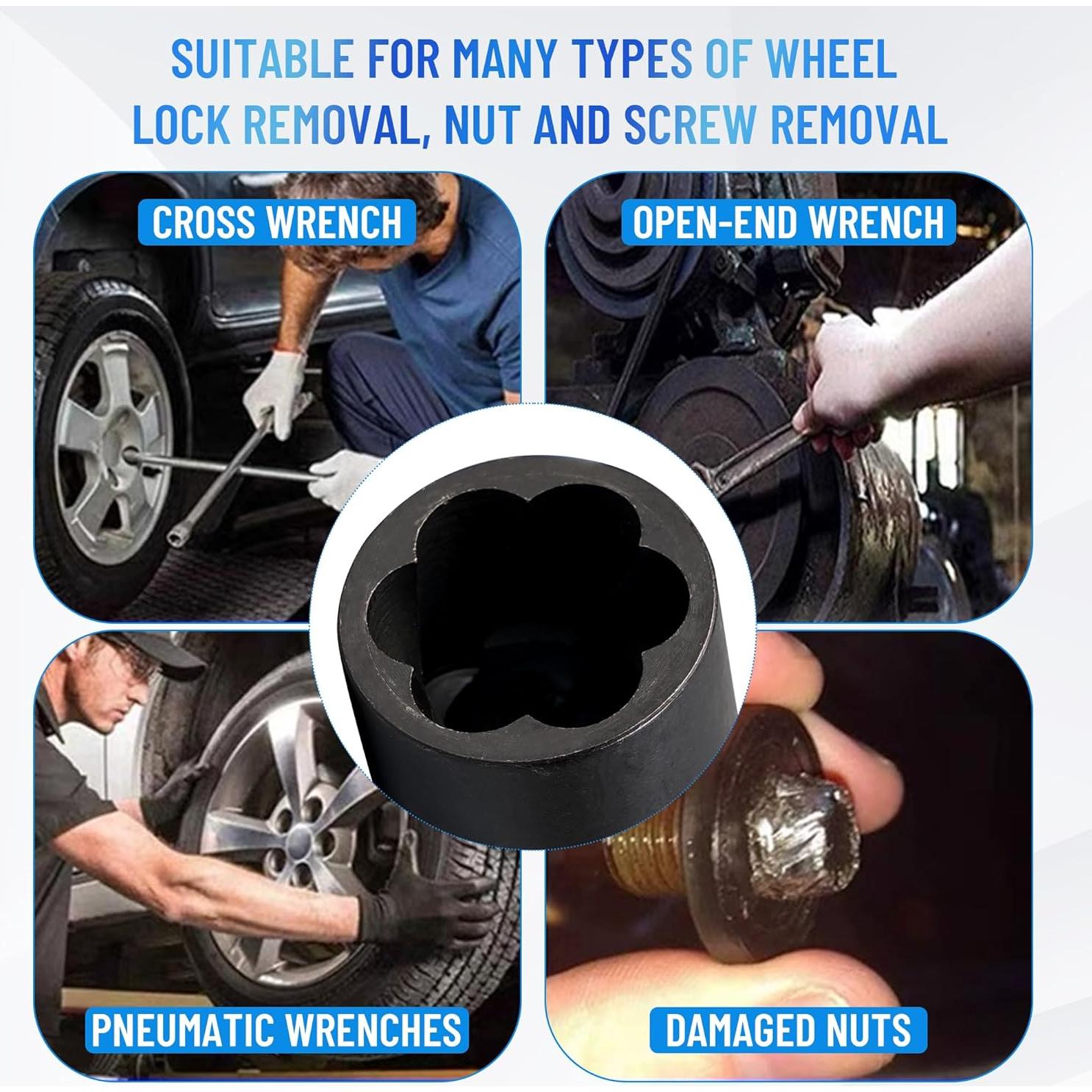 SUITABLE FOR MANY TYPES OF WHEEL LOCK REMOVAL, NUT AND SCREW REMOVAL

CROSS WRENCH

OPEN-END WRENCH

PNEUMATIC WRENCHES

DAMAGED NUTS