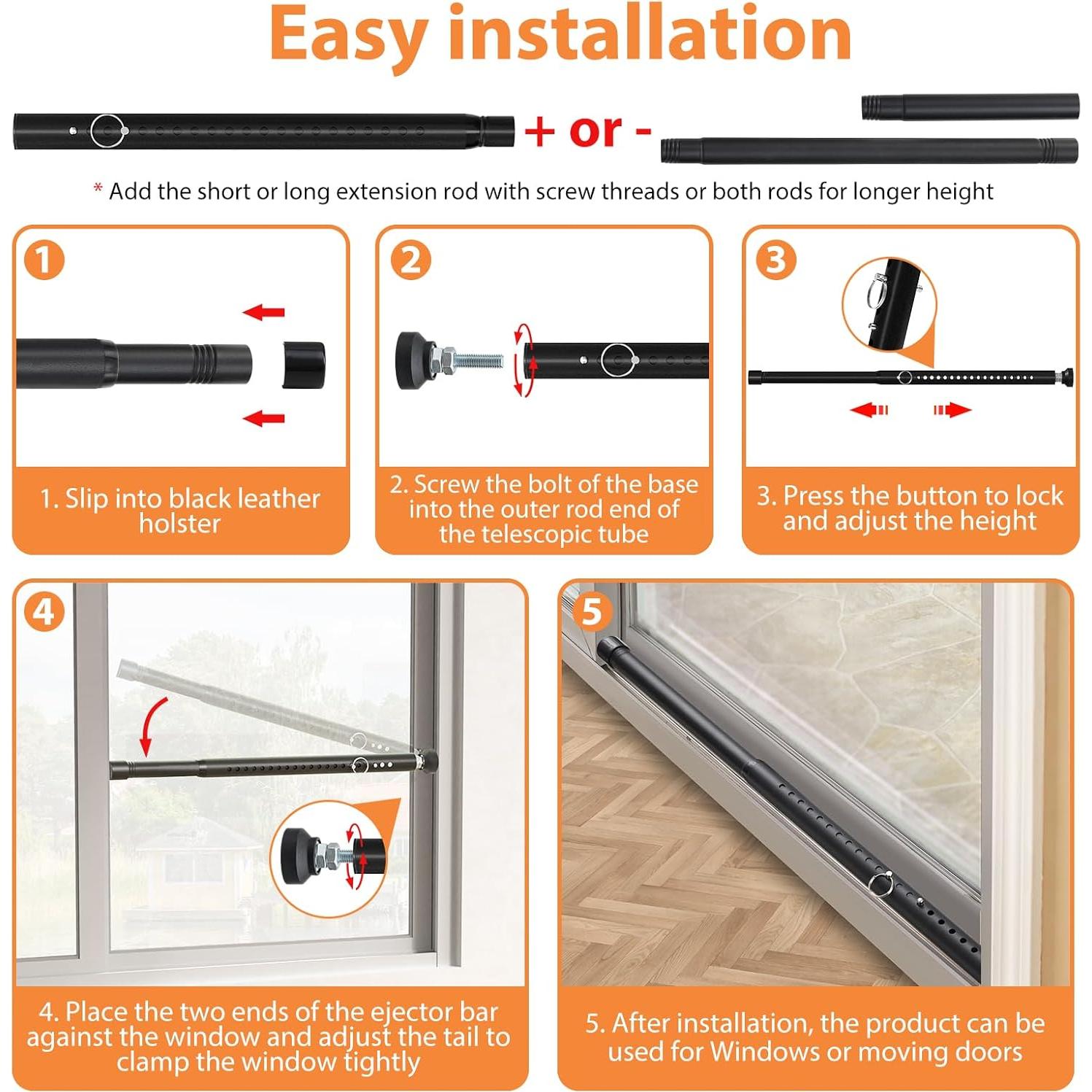 Easy installation

+ or -

* Add the short or long extension rod with screw threads or both rods for longer height

1

1. Slip into black leather holster

2

2. Screw the bolt of the base into the outer rod end of the telescopic tube

3

3. Press the button to lock and adjust the height

4

4. Place the two ends of the ejector bar against the window and adjust the tail to clamp the window tightly

5

5. After installation, the product can be used for Windows or moving doors