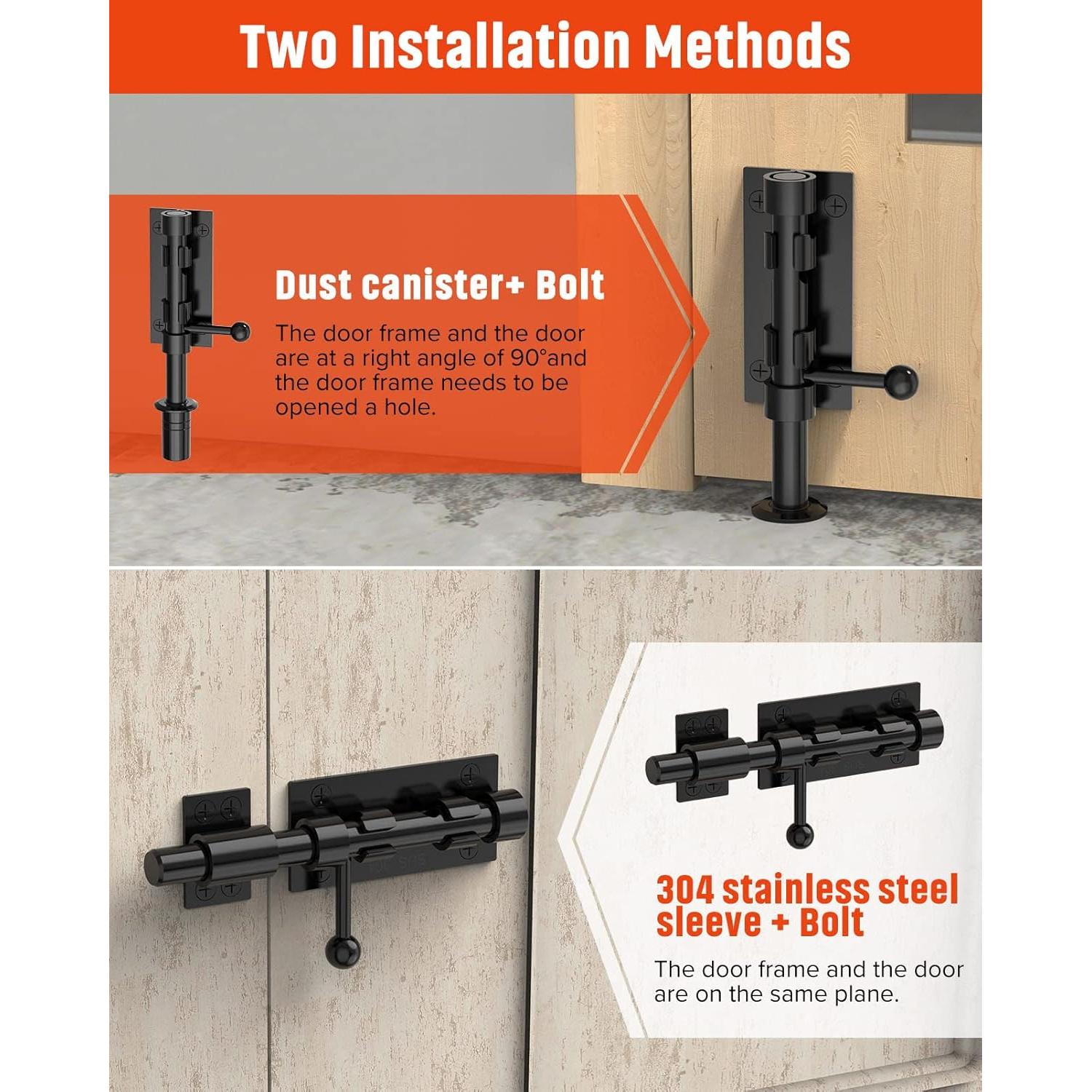 Two Installation Methods

Dust canister+ Bolt

The door frame and the door are at a right angle of 90°and the door frame needs to be opened a hole.

304 stainless steel sleeve + Bolt

The door frame and the door are on the same plane.