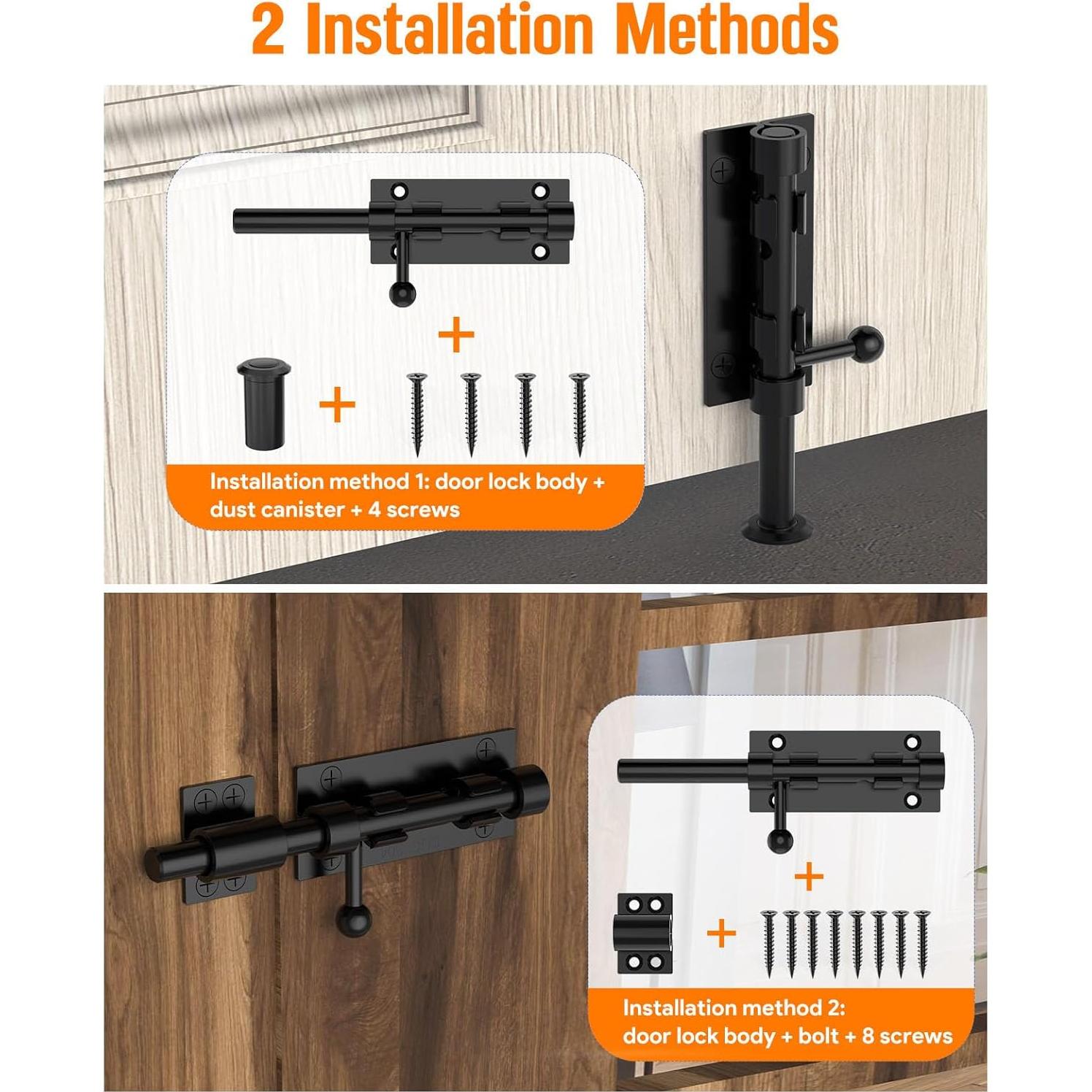 2 Installation Methods

+

+

Installation method 1: door lock body + dust canister + 4 screws

+

+

Installation method 2: door lock body + bolt + 8 screws