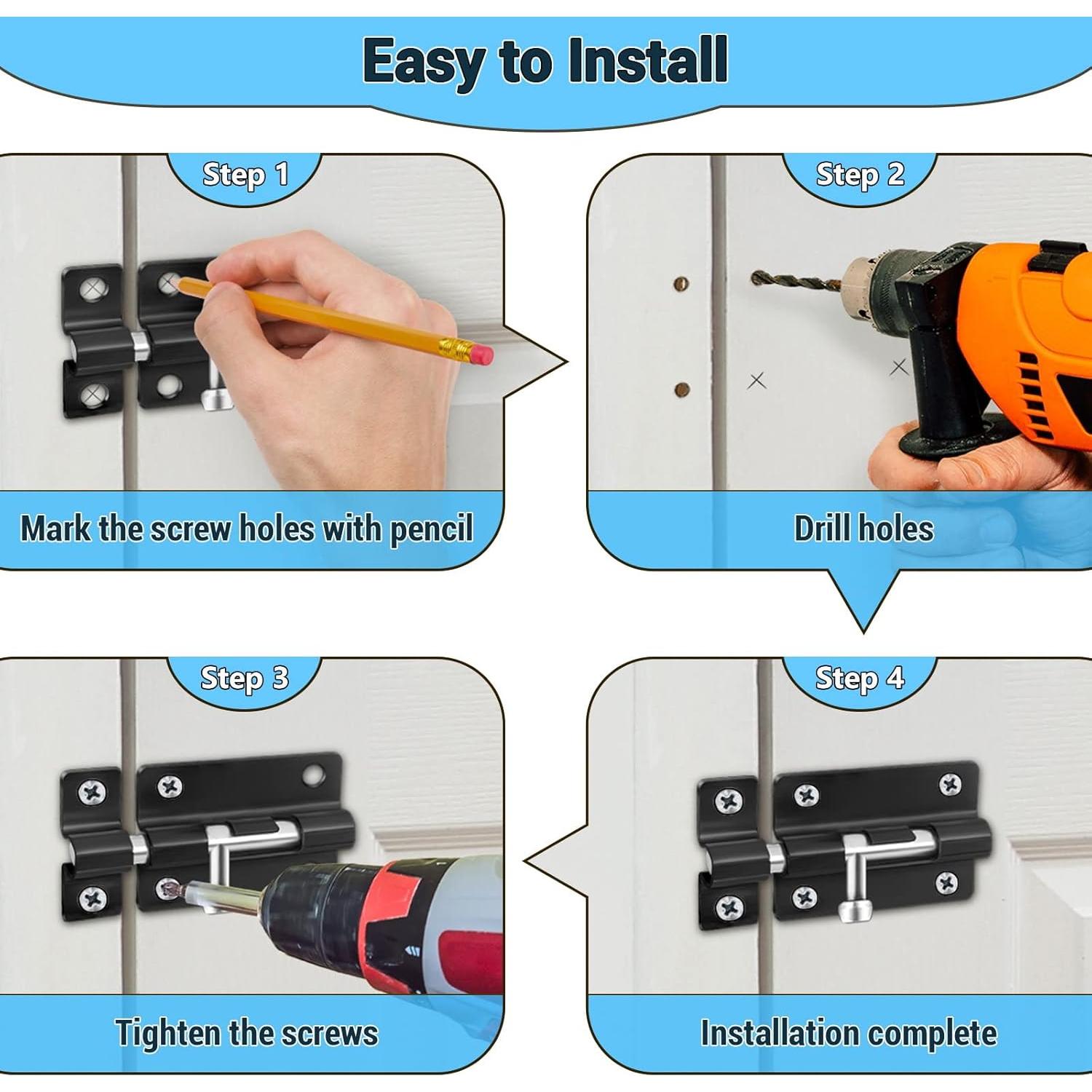 Easy to Install

Step 1

Mark the screw holes with pencil

Step 2

Drill holes

Step 3

Tighten the screws

Step 4

Installation complete