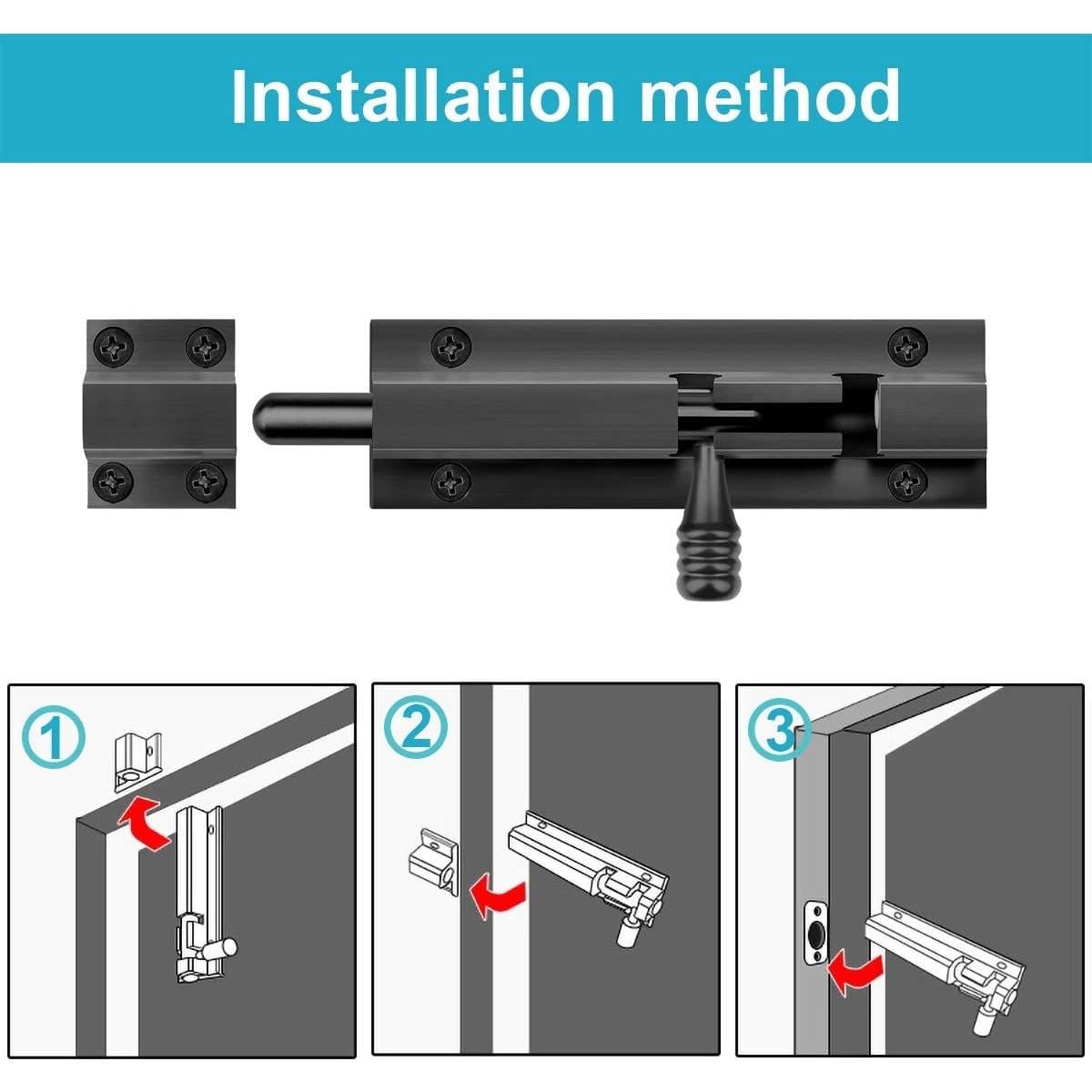 Installation method

①

②

③