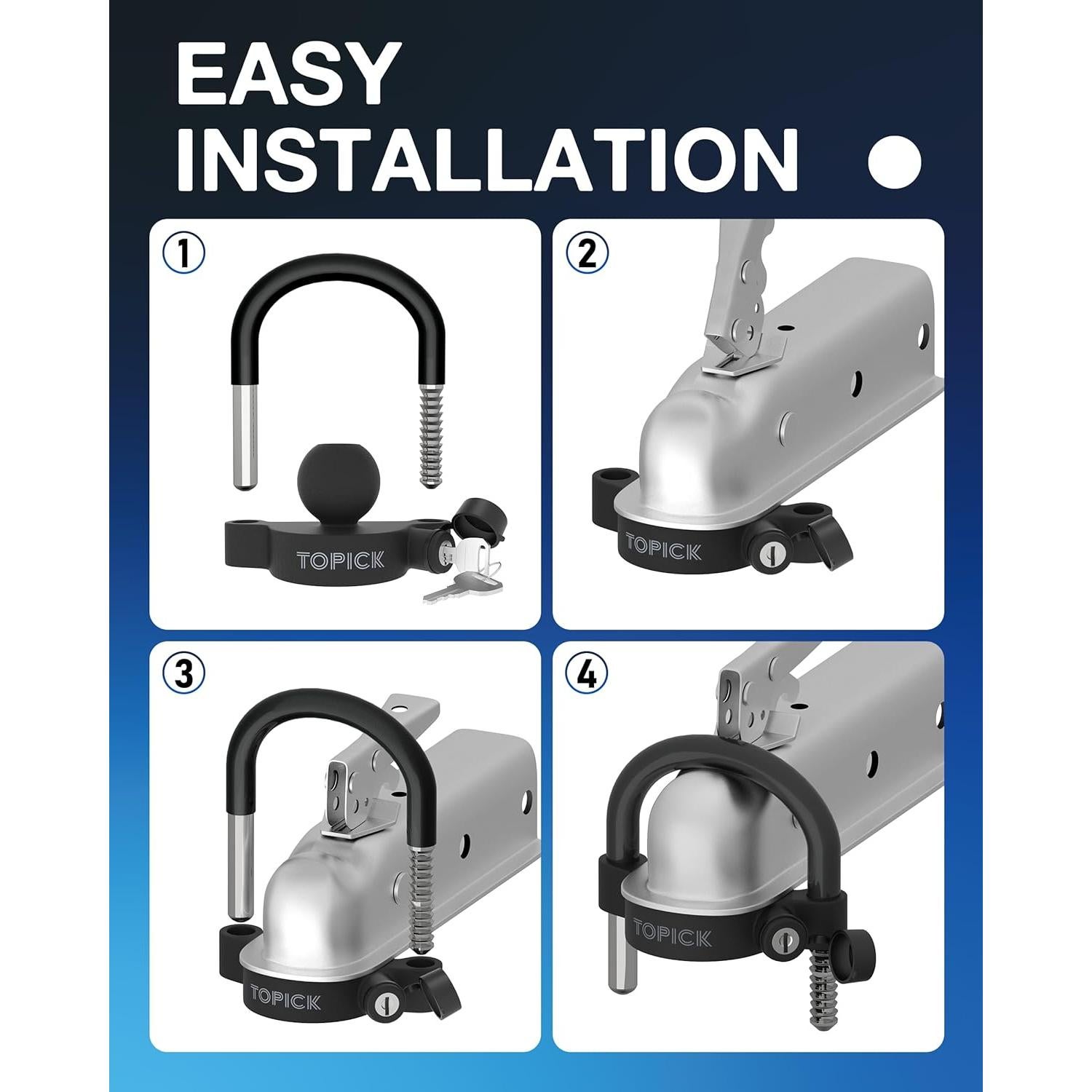 EASY INSTALLATION

①

TOPICK

②

TOPICK

③

TOPICK

④

TOPICK