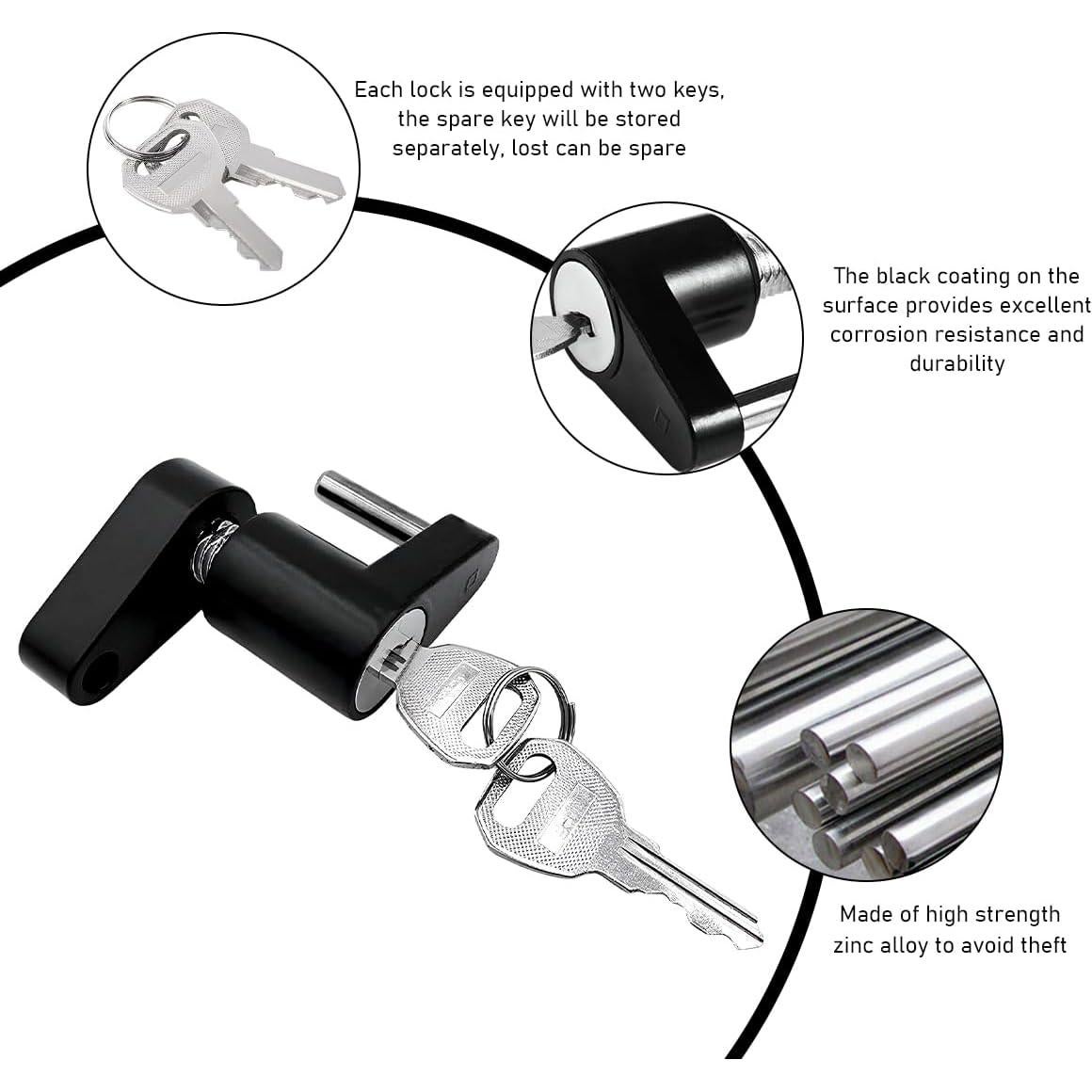 Each lock is equipped with two keys, the spare key will be stored separately, lost can be spare

The black coating on the surface provides excellent corrosion resistance and durability

Made of high strength zinc alloy to avoid theft