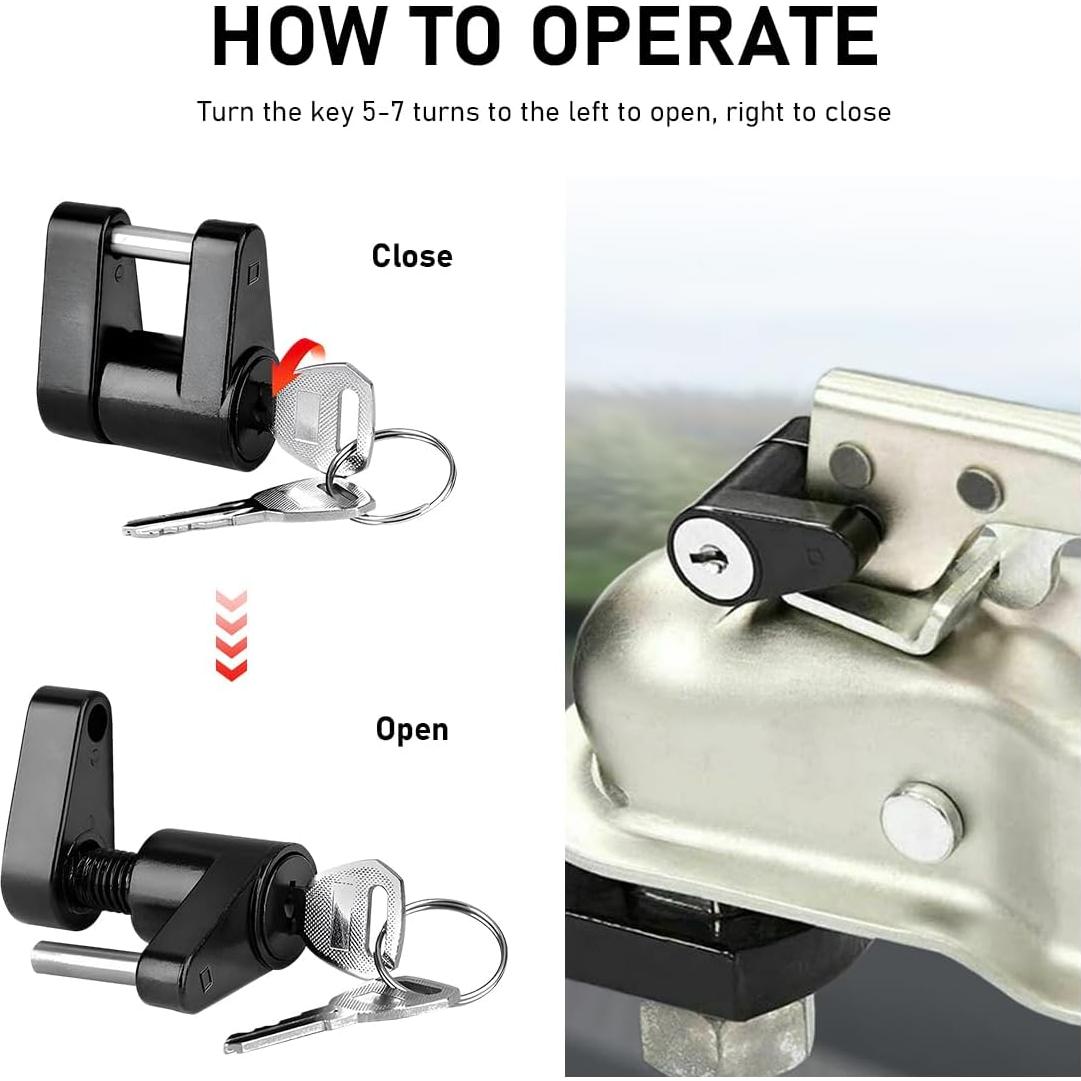 HOW TO OPERATE

Turn the key 5-7 turns to the left to open, right to close

Close

Open