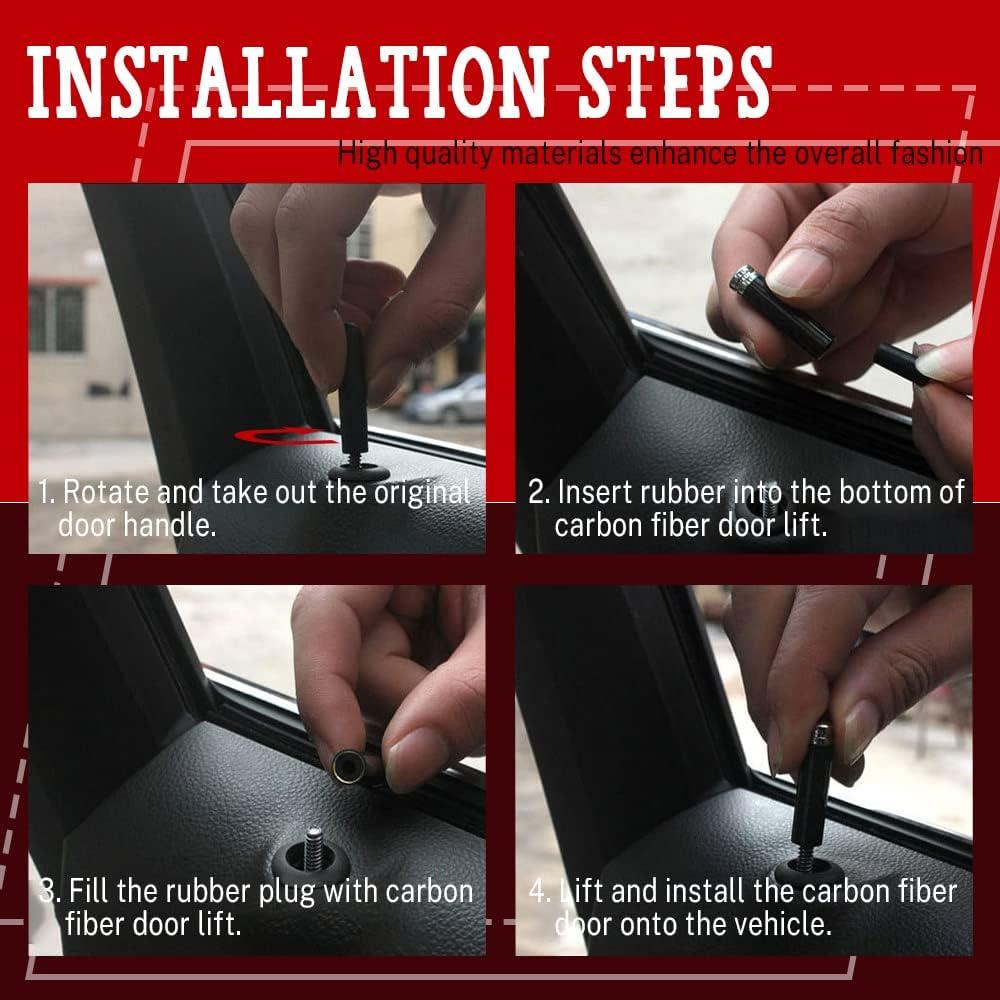 INSTALLATION STEPS

High quality materials enhance the overall fashion

1. Rotate and take out the original door handle.

2. Insert rubber into the bottom of carbon fiber door lift.

3. Fill the rubber plug with carbon fiber door lift.

4. Lift and install the carbon fiber door onto the vehicle.