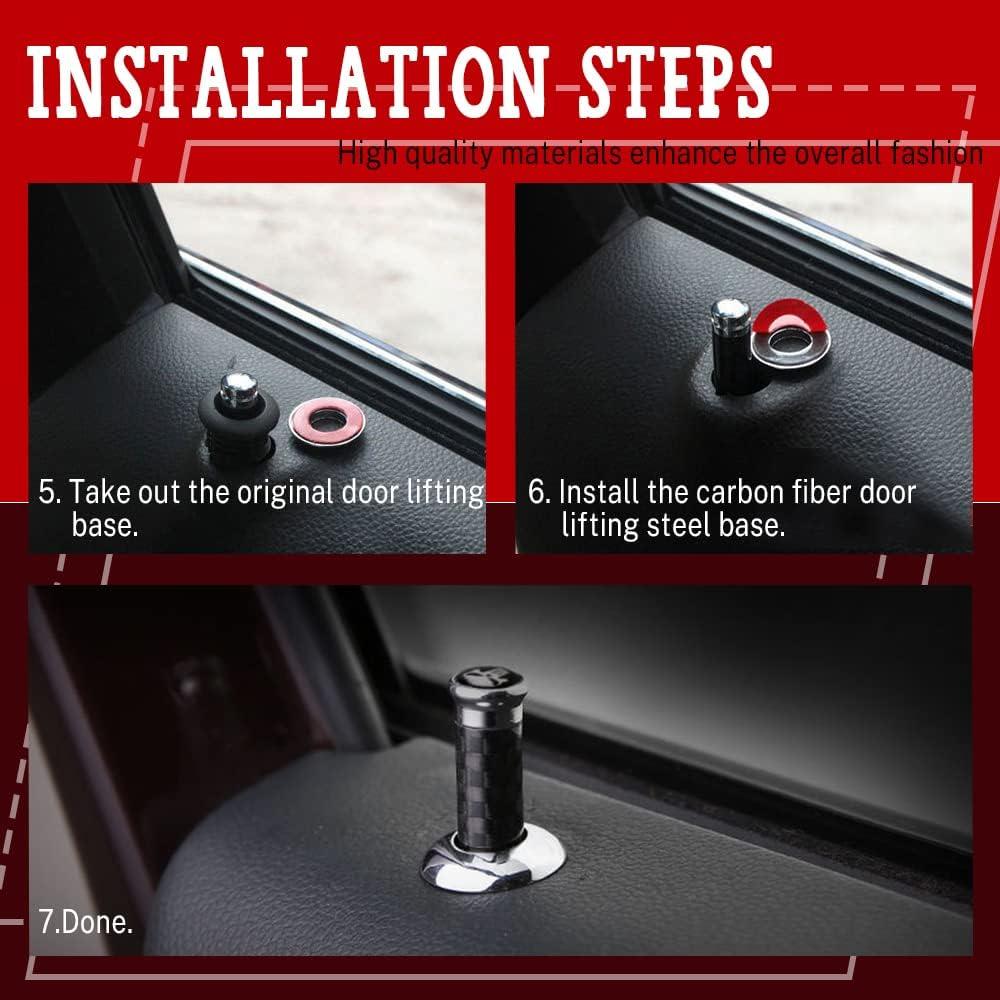 INSTALLATION STEPS

High quality materials enhance the overall fashion

5. Take out the original door lifting base.

6. Install the carbon fiber door lifting steel base.

7.Done.