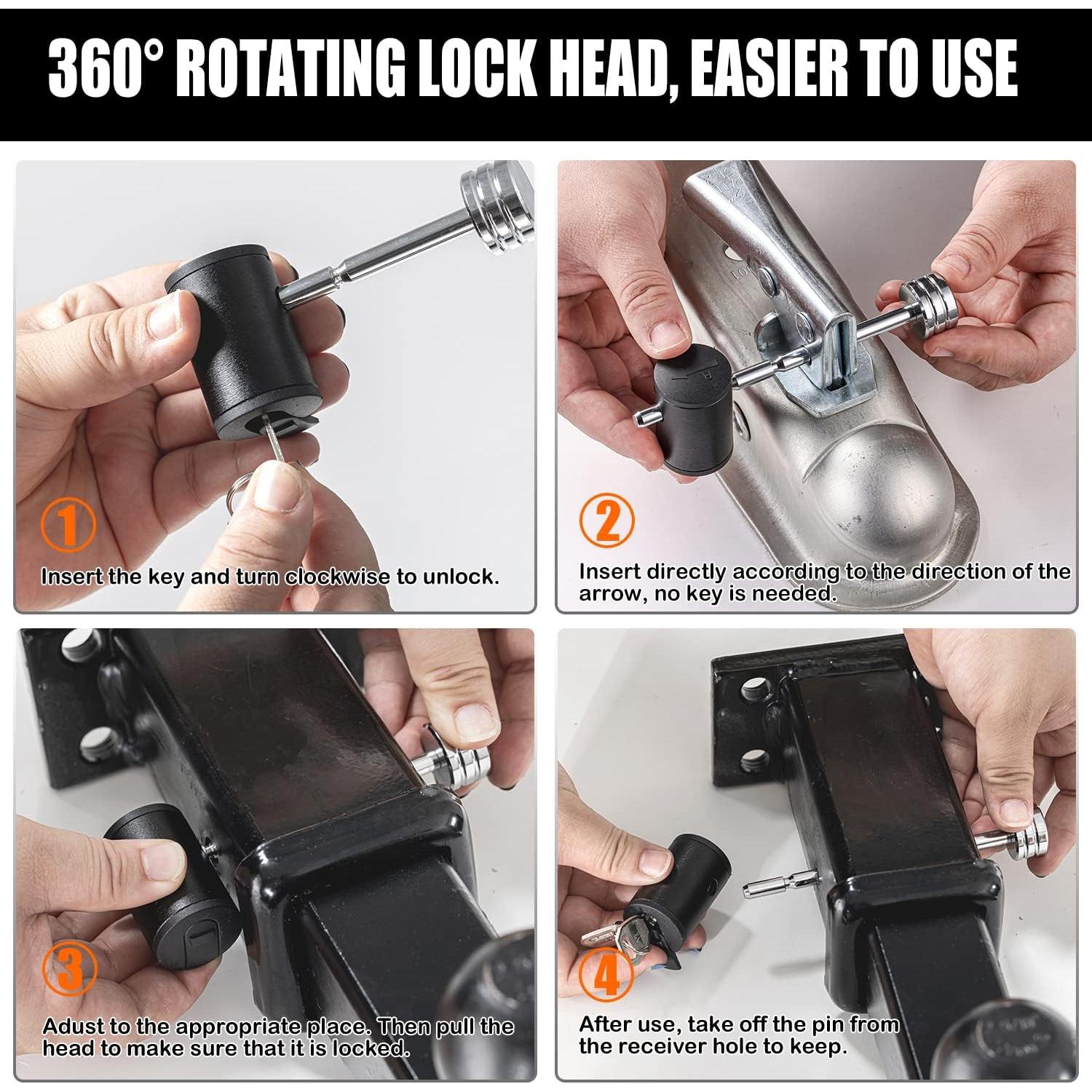 360° ROTATING LOCK HEAD, EASIER TO USE

1
Insert the key and turn clockwise to unlock.

2
Insert directly according to the direction of the arrow, no key is needed.

3
Adust to the appropriate place. Then pull the head to make sure that it is locked.

4
After use, take off the pin from the receiver hole to keep.