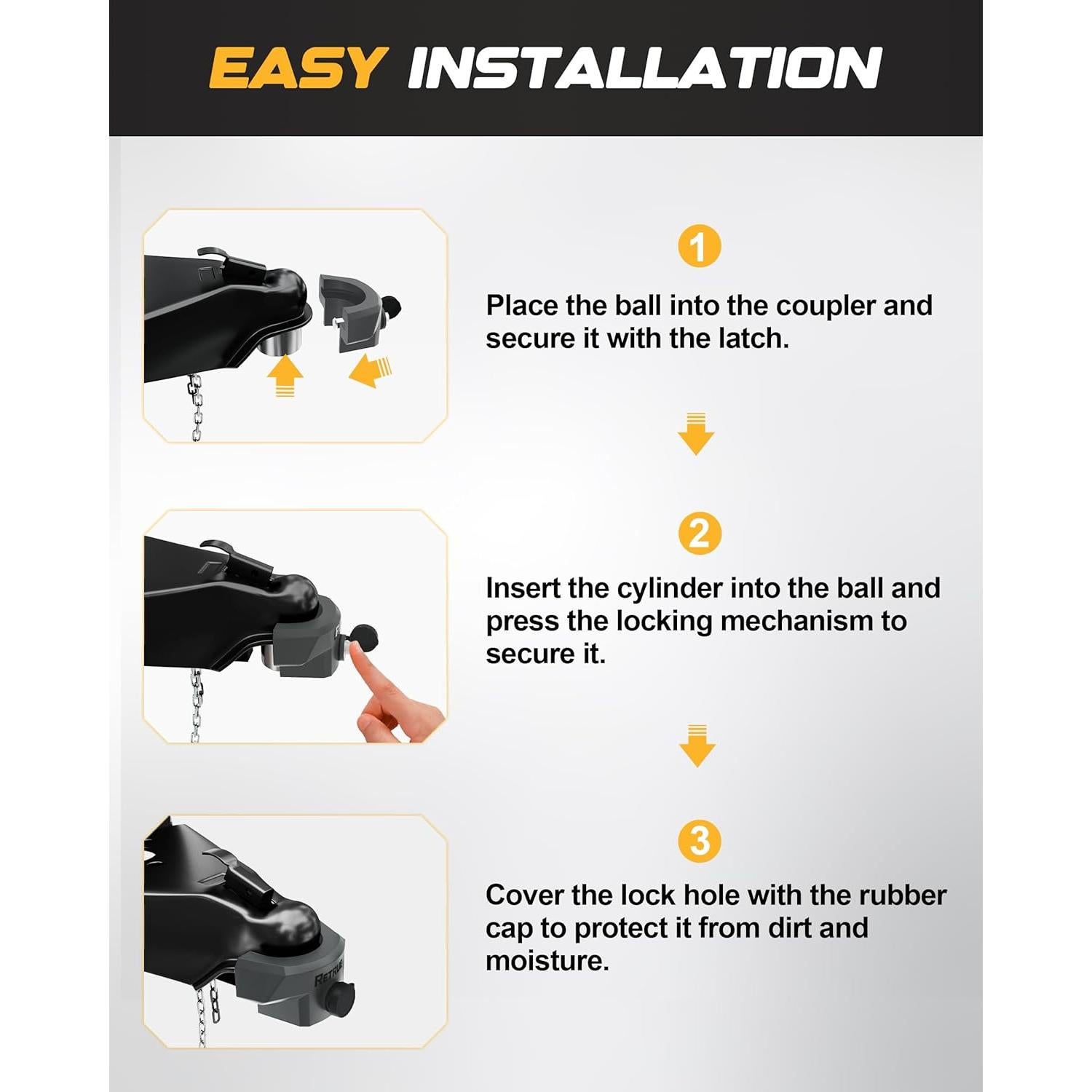 EASY INSTALLATION

1

Place the ball into the coupler and secure it with the latch.

2

Insert the cylinder into the ball and press the locking mechanism to secure it.

3

Cover the lock hole with the rubber cap to protect it from dirt and moisture.

RETRUE