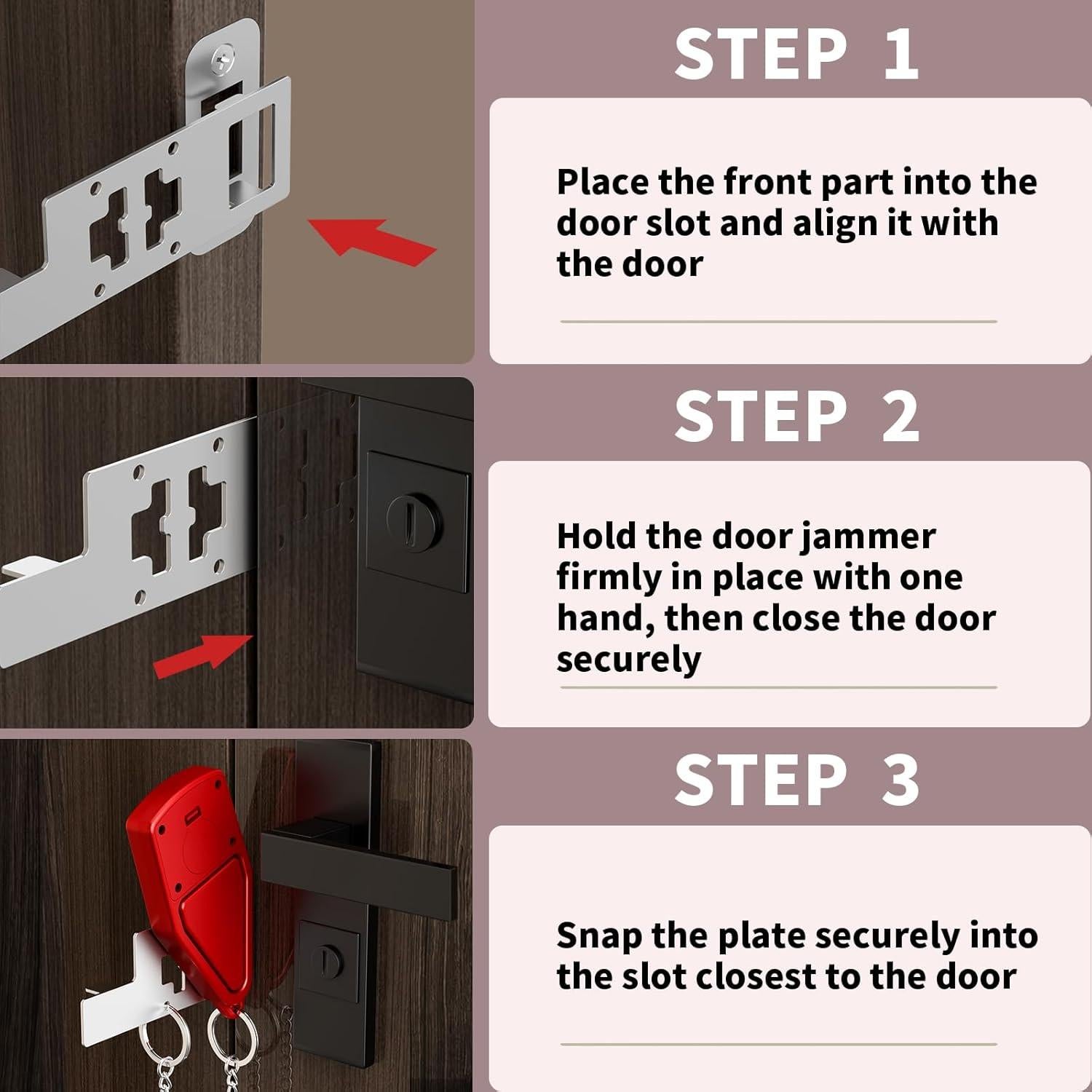 STEP 1

Place the front part into the door slot and align it with the door

STEP 2

Hold the door jammer firmly in place with one hand, then close the door securely

STEP 3

Snap the plate securely into the slot closest to the door