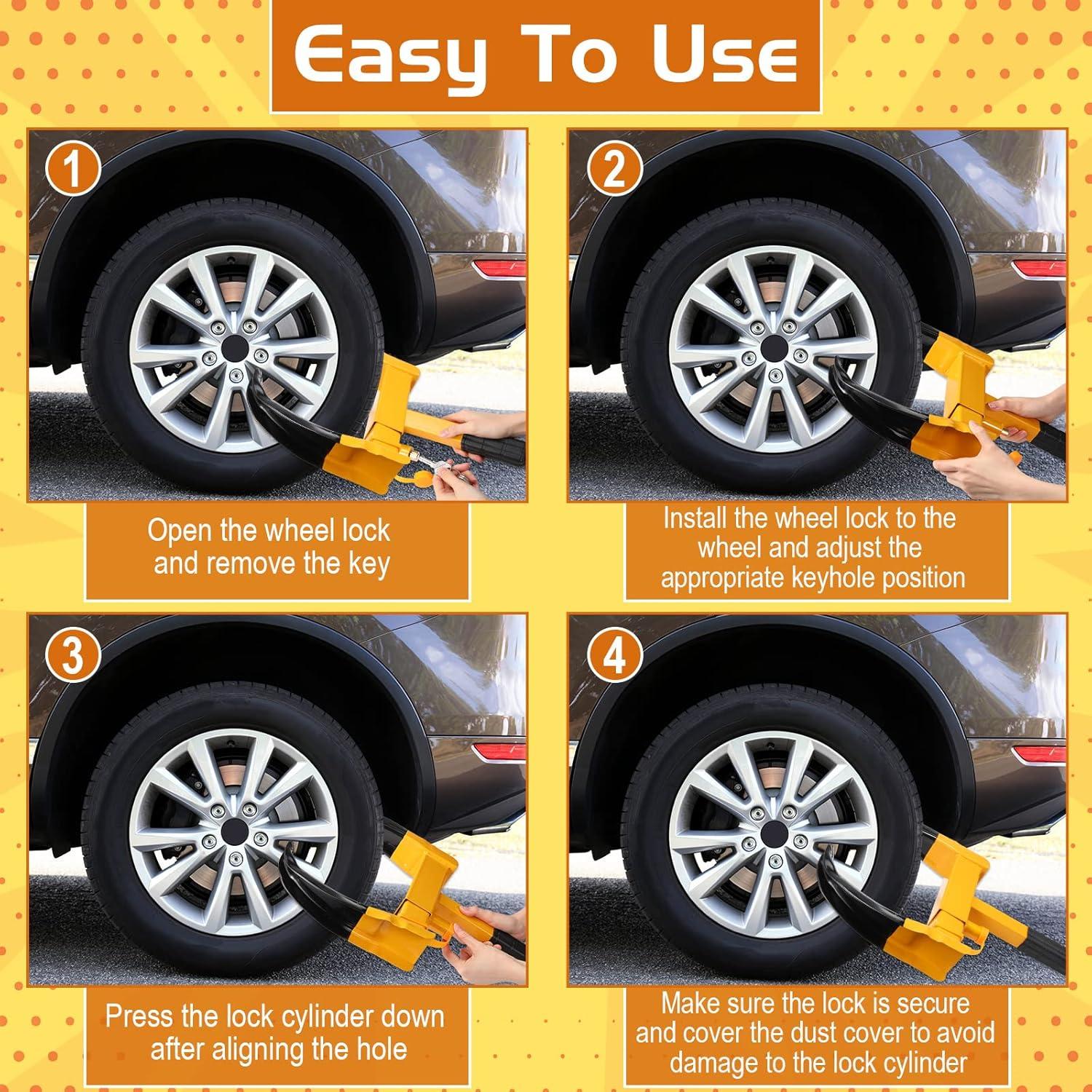 Easy To Use

1

Open the wheel lock and remove the key

2

Install the wheel lock to the wheel and adjust the appropriate keyhole position

3

Press the lock cylinder down after aligning the hole

4

Make sure the lock is secure and cover the dust cover to avoid damage to the lock cylinder