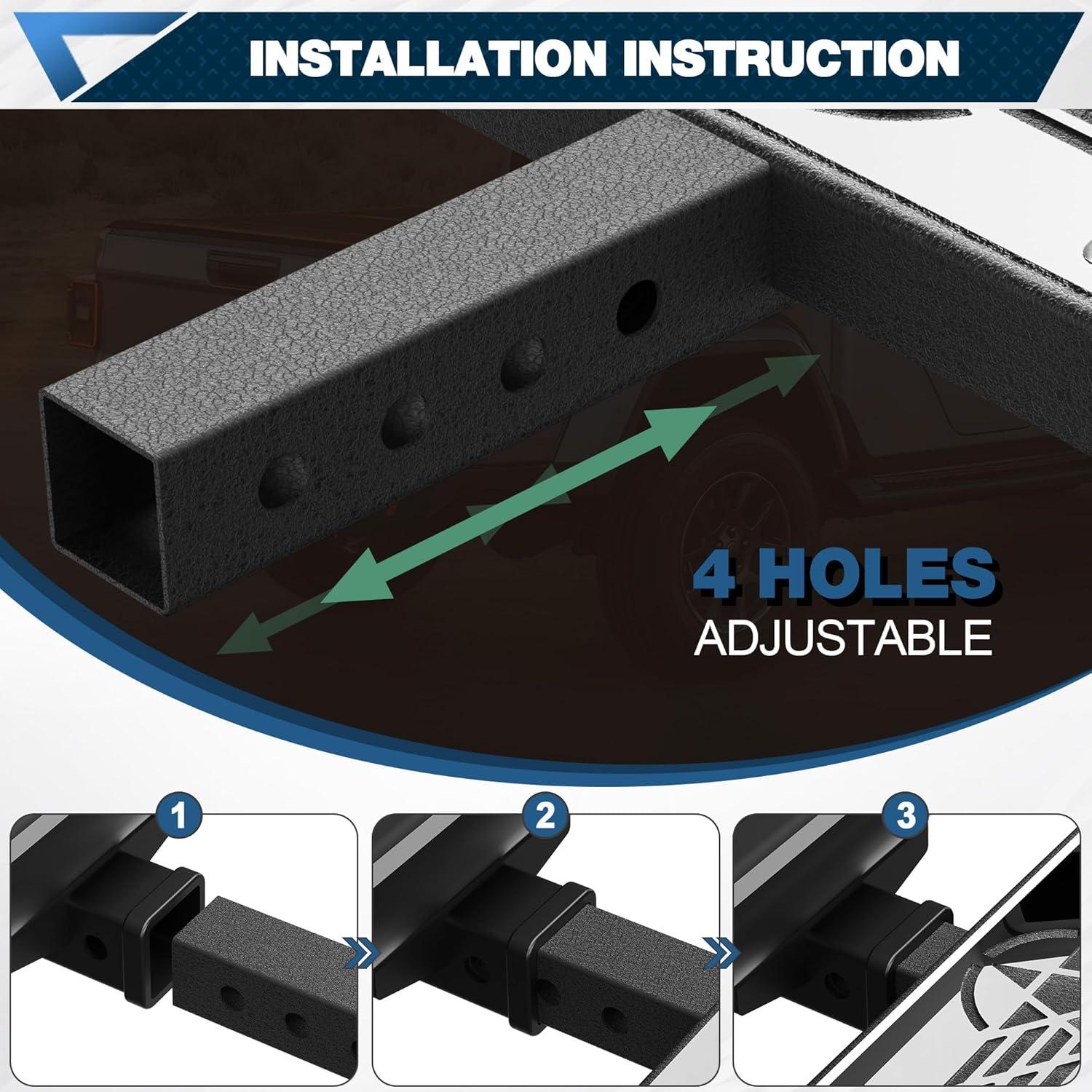 INSTALLATION INSTRUCTION

4 HOLES
ADJUSTABLE

1

2

3