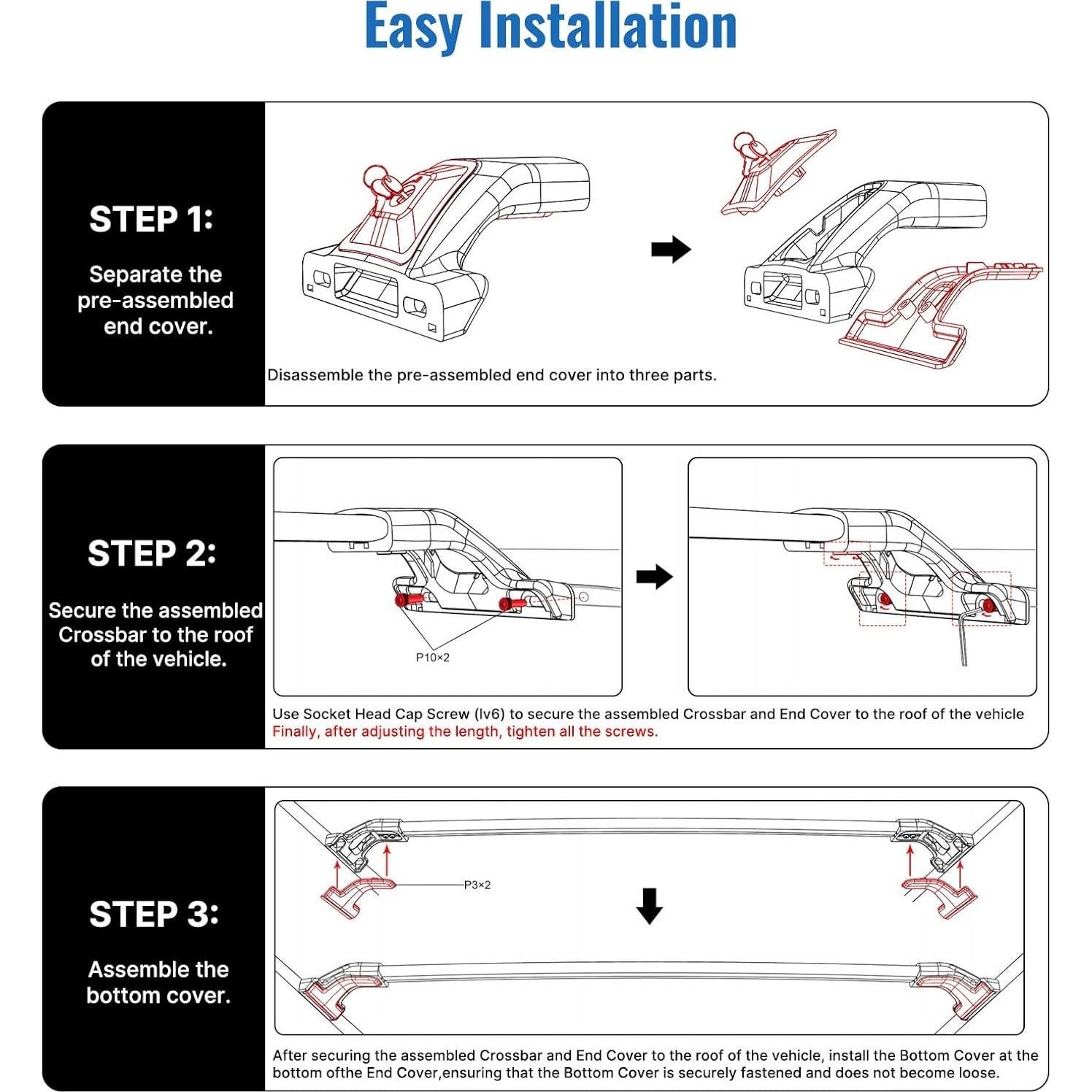 Easy Installation

STEP 1:

Separate the pre-assembled end cover.

Disassemble the pre-assembled end cover into three parts.

STEP 2:

Secure the assembled Crossbar to the roof of the vehicle.

P10×2

Use Socket Head Cap Screw (lv6) to secure the assembled Crossbar and End Cover to the roof of the vehicle
Finally, after adjusting the length, tighten all the screws.

STEP 3:

Assemble the bottom cover.

P3×2

After securing the assembled Crossbar and End Cover to the roof of the vehicle, install the Bottom Cover at the bottom ofthe End Cover,ensuring that the Bottom Cover is securely fastened and does not become loose.